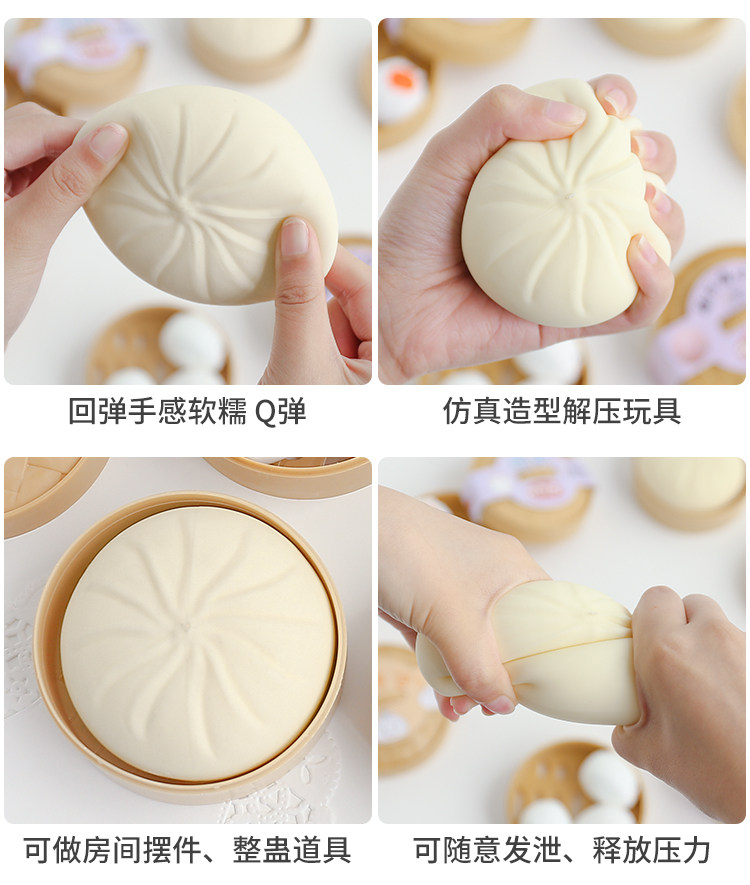 回弹手感软糯 Q弹

仿真造型解压玩具

可做房间摆件、整蛊道具

可随意发泄、释放压力