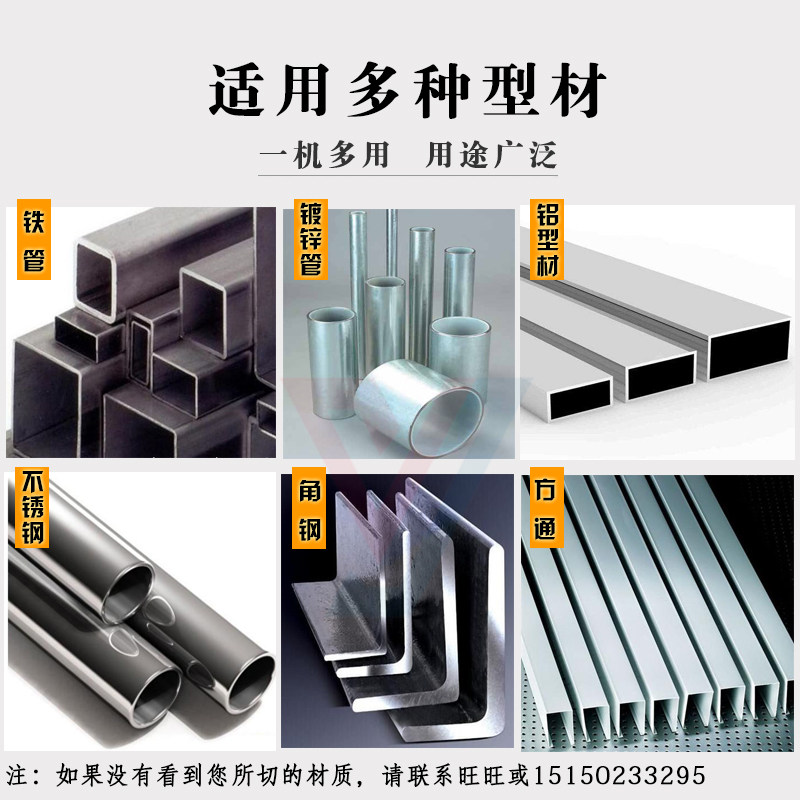 适用多种型材

一机多用 用途广泛

铁管

镀锌管

铝型材

不锈钢

角钢

方通

注：如果没有看到您所切的材质，请联系旺旺或15150233295