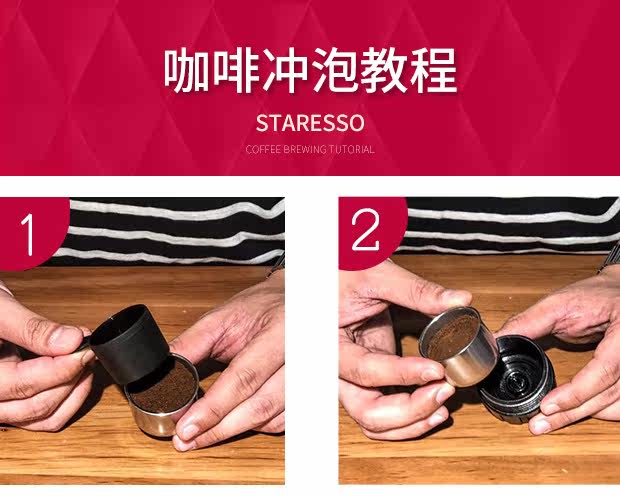 咖啡冲泡教程

STARESSO

COFFEE BREWING TUTORIAL

1

2