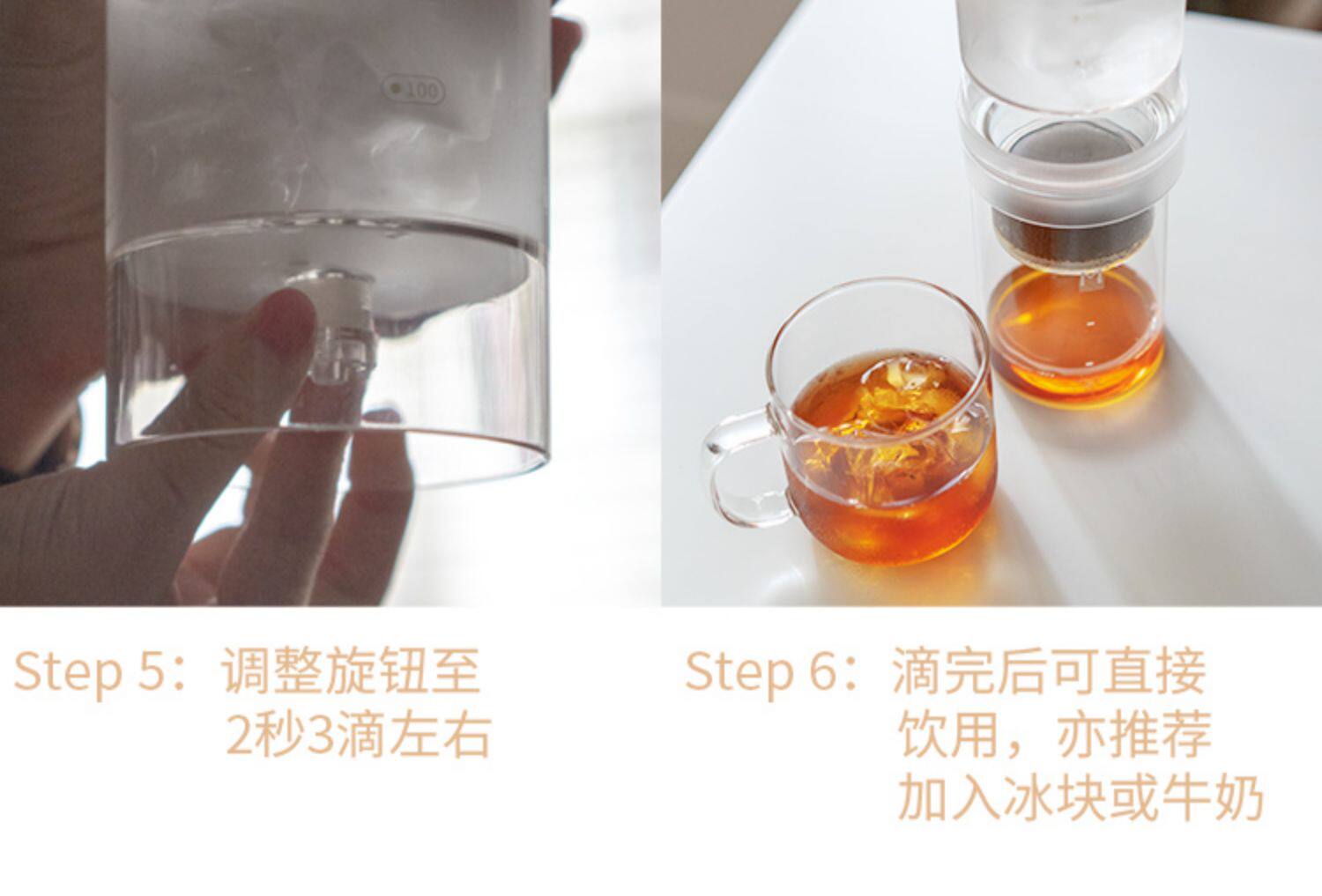 100

Step 5：调整旋钮至 2秒3滴左右

Step 6：滴完后可直接饮用，亦推荐加入冰块或牛奶