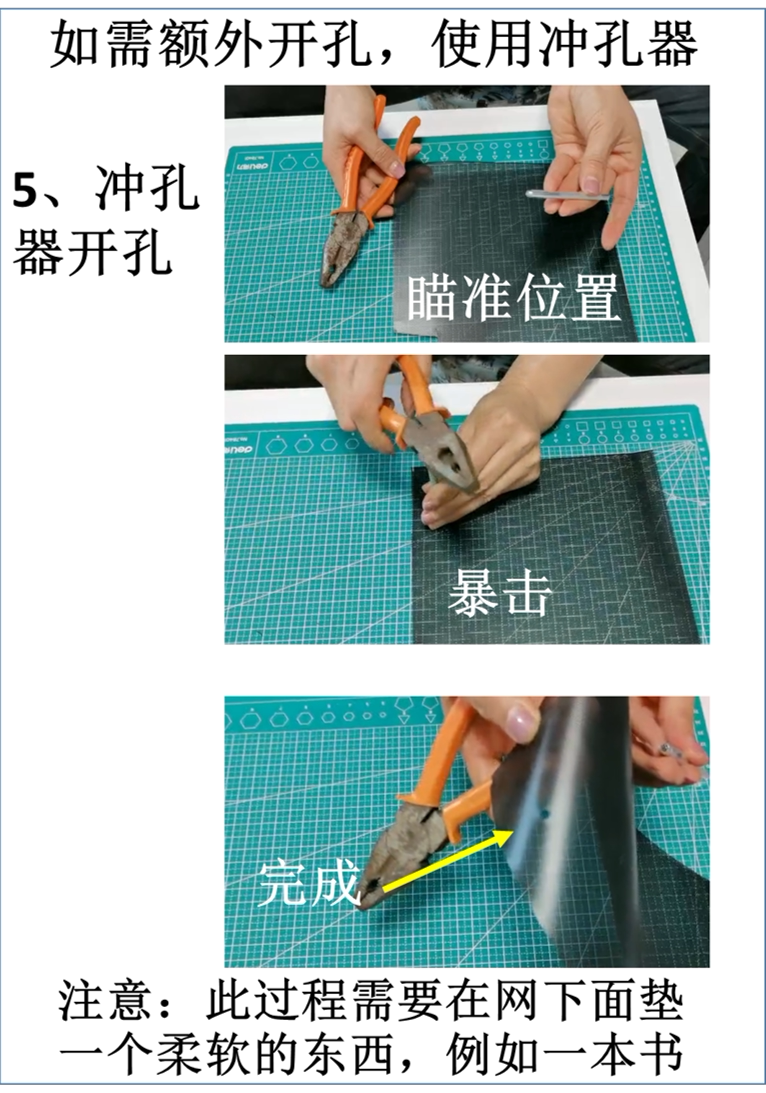 如需额外开孔，使用冲孔器

5、冲孔器开孔

瞄准位置

暴击

完成

注意：此过程需要在网下面垫一个柔软的东西，例如一本书