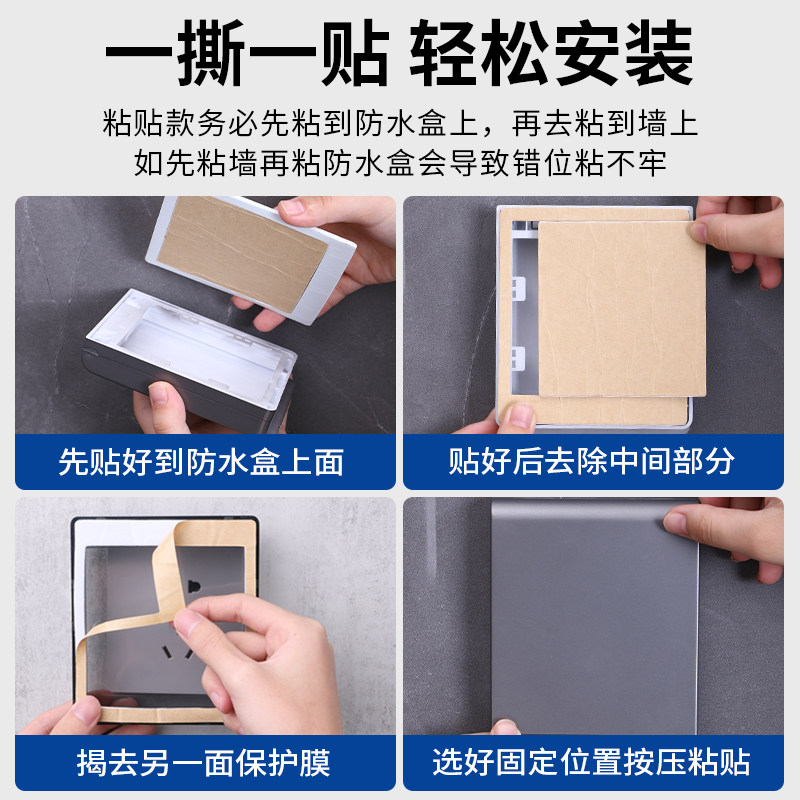 一撕一贴 轻松安装

粘贴款务必先粘到防水盒上，再去粘到墙上
如先粘墙再粘防水盒会导致错位粘不牢

先贴好到防水盒上面

贴好后去除中间部分

揭去另一面保护膜

选好固定位置按压粘贴