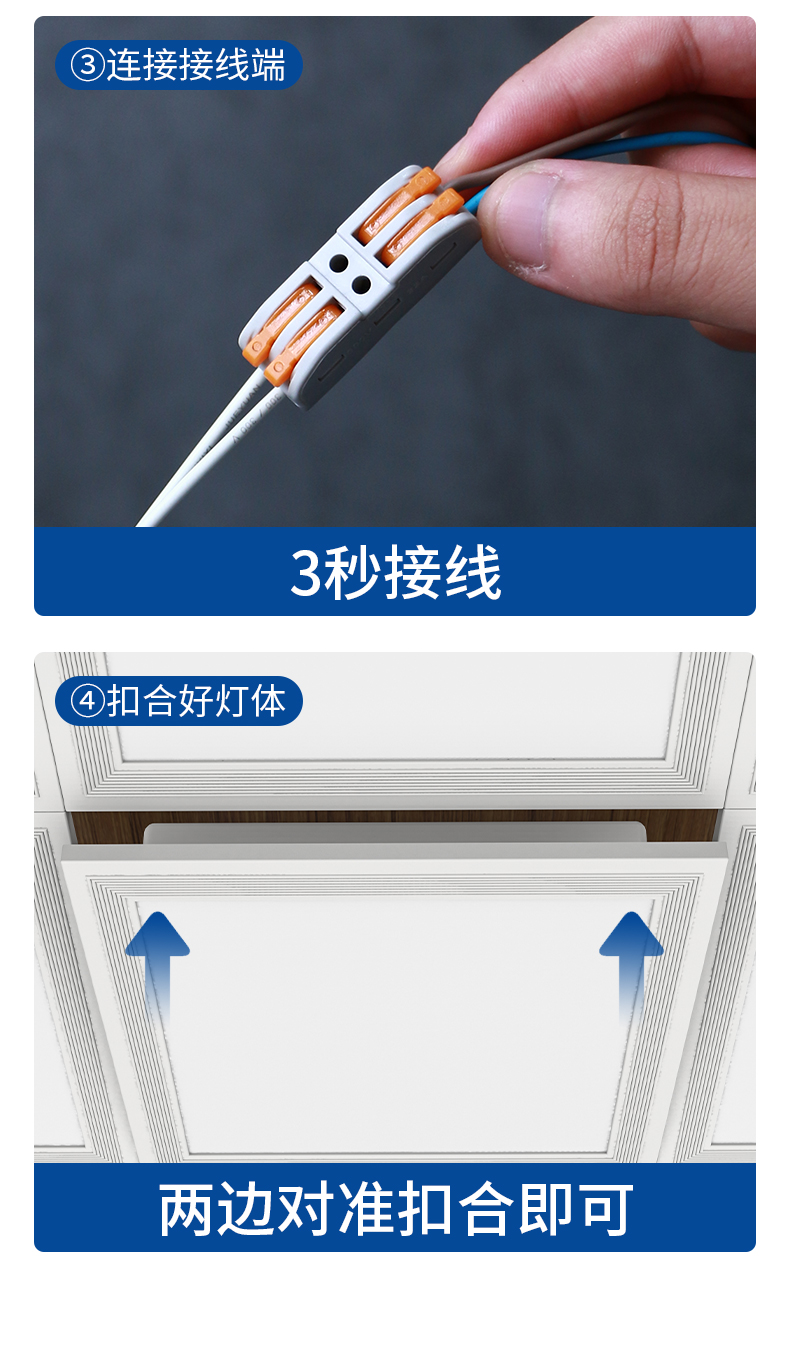 ③连接接线端

3秒接线

④扣合好灯体

两边对准扣合即可