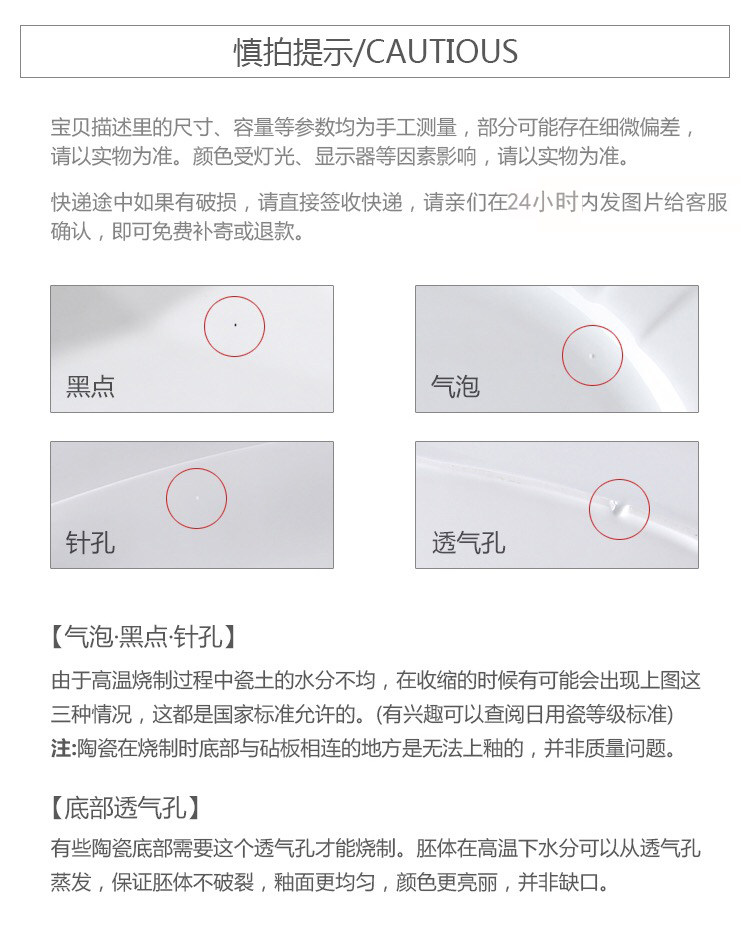 慎拍提示/CAUTIOUS

宝贝描述里的尺寸、容量等参数均为手工测量，部分可能存在细微偏差，请以实物为准。颜色受灯光、显示器等因素影响，请以实物为准。

快递途中如果有破损，请直接签收快递，请亲们在24小时内发图片给客服确认，即可免费补寄或退款。

黑点

气泡

针孔

透气孔

【气泡·黑点·针孔】

由于高温烧制过程中瓷土的水分不均，在收缩的时候有可能会出现上图这三种情况，这都是国家标准允许的。(有兴趣可以查阅日用瓷等级标准)
注:陶瓷在烧制时底部与砧板相连的地方是无法上釉的，并非质量问题。

【底部透气孔】

有些陶瓷底部需要这个透气孔才能烧制。胚体在高温下水分可以从透气孔蒸发，保证胚体不破裂，釉面更均匀，颜色更亮丽，并非缺口。