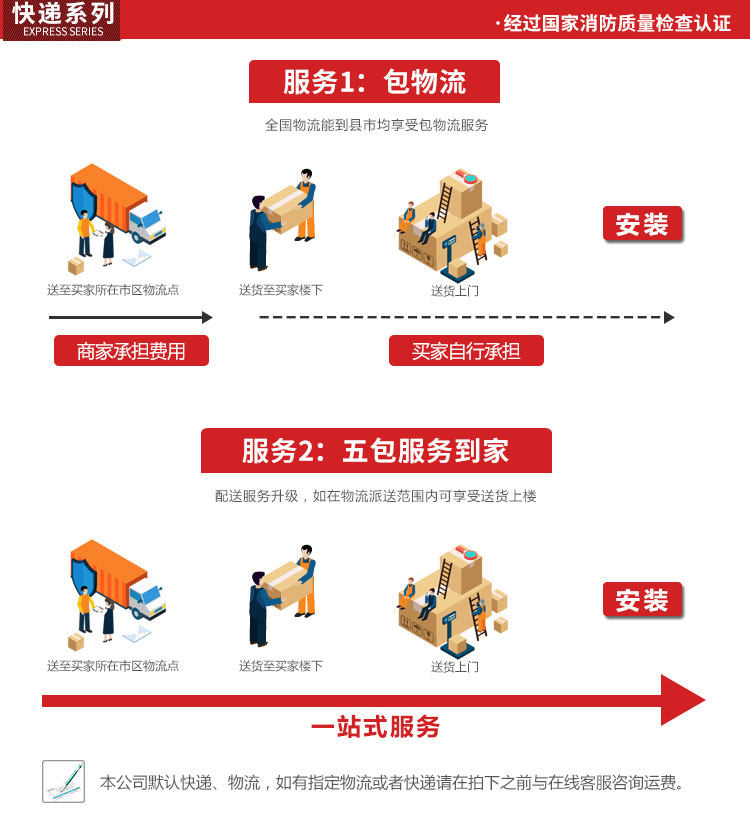 快递系列
EXPRESS SERIES

·经过国家消防质量检查认证

服务1：包物流

全国物流能到县市均享受包物流服务

送至买家所在市区物流点

送货至买家楼下

送货上门

安装

商家承担费用

买家自行承担

服务2：五包服务到家

配送服务升级，如在物流派送范围内可享受送货上楼

送至买家所在市区物流点

送货至买家楼下

送货上门

安装

一站式服务

本公司默认快递、物流，如有指定物流或者快递请在拍下之前与在线客服咨询运费。