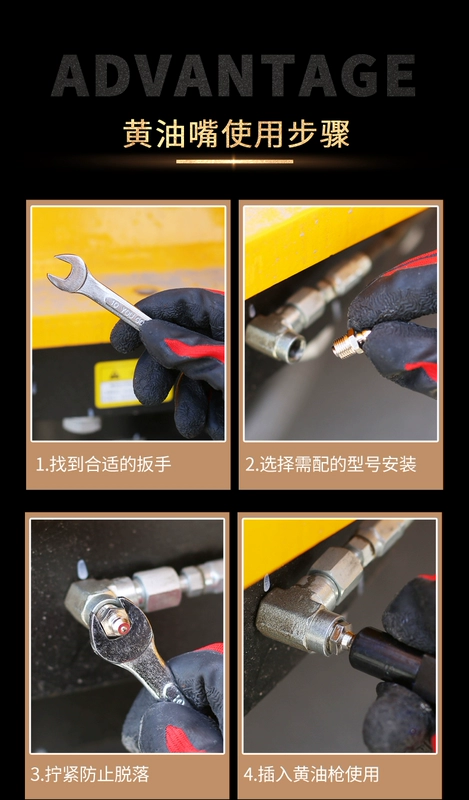 ADVANTAGE

黄油嘴使用步骤

1.找到合适的扳手

2.选择需配的型号安装

3.拧紧防止脱落

4.插入黄油枪使用