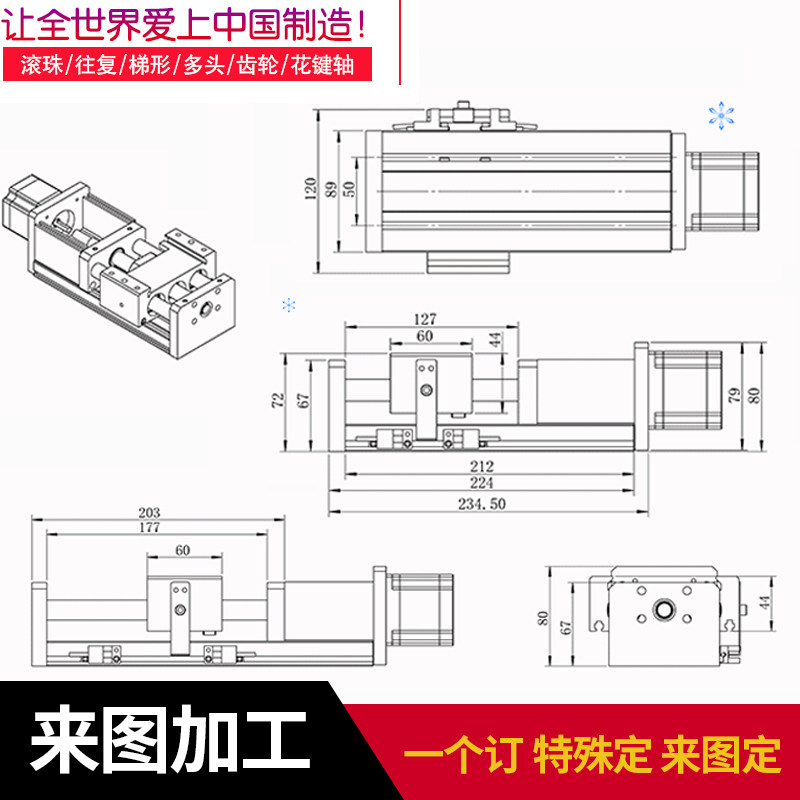 让全世界爱上中国制造!

滚珠/往复/梯形/多头/齿轮/花键轴

120
89
50

127
60
44
72
67
79
80
212
224
234.50

203
177
60

80
67
44

来图加工

一个订 特殊定 来图定