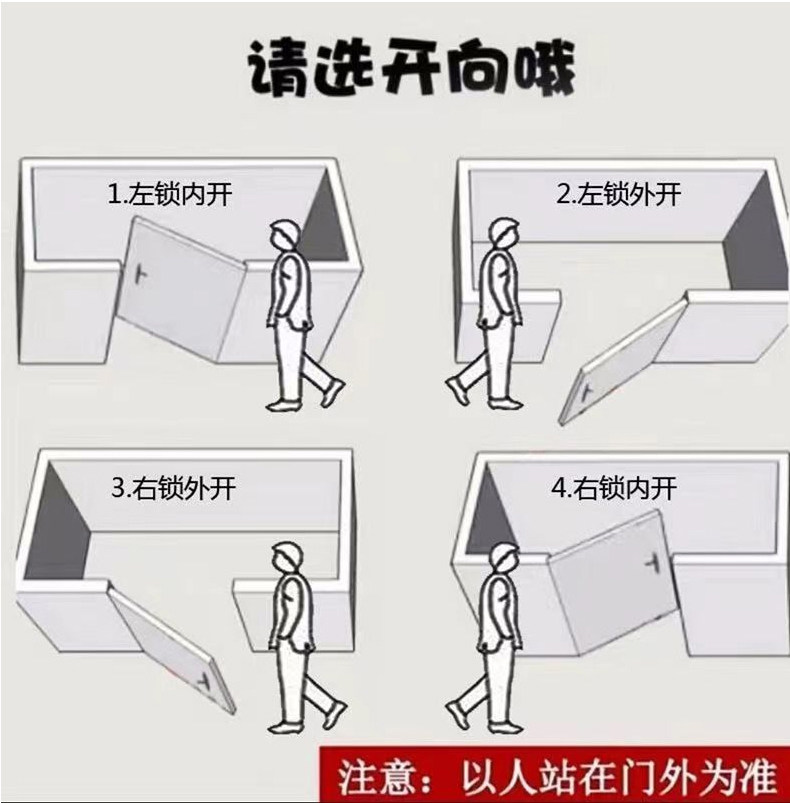 请选开向哦

1.左锁内开

2.左锁外开

3.右锁外开

4.右锁内开

注意：以人站在门外为准