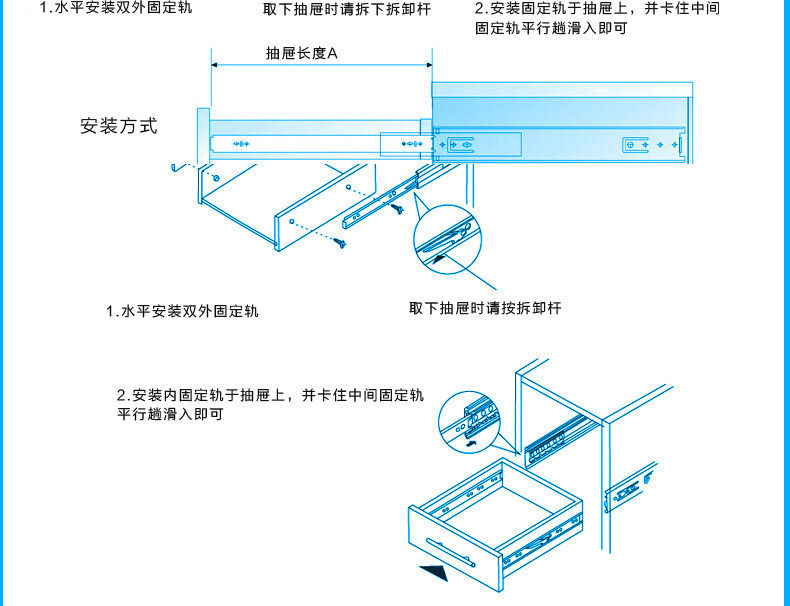 1.水平安装双外固定轨

取下抽屉时请拆下拆卸杆

2.安装固定轨于抽屉上，并卡住中间固定轨平行趟滑入即可

抽屉长度A

安装方式

1.水平安装双外固定轨

取下抽屉时请按拆卸杆

2.安装内固定轨于抽屉上，并卡住中间固定轨平行趟滑入即可