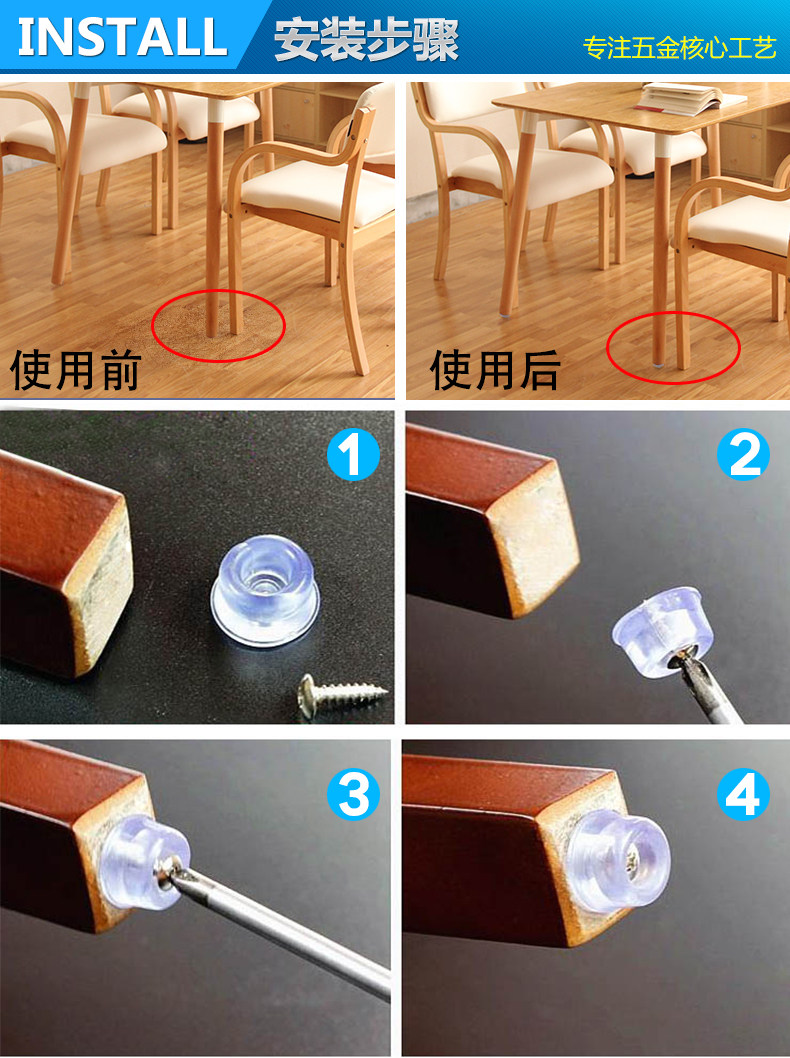 INSTALL 安装步骤

专注五金核心工艺

使用前

使用后

1

2

3

4