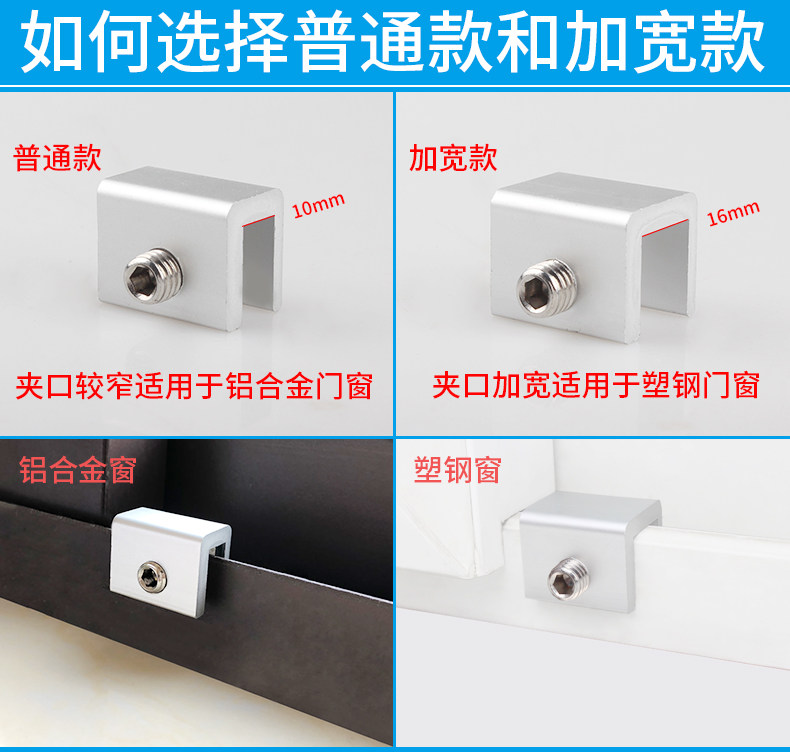 如何选择普通款和加宽款

普通款

10mm

夹口较窄适用于铝合金门窗

加宽款

16mm

夹口加宽适用于塑钢门窗

铝合金窗

塑钢窗