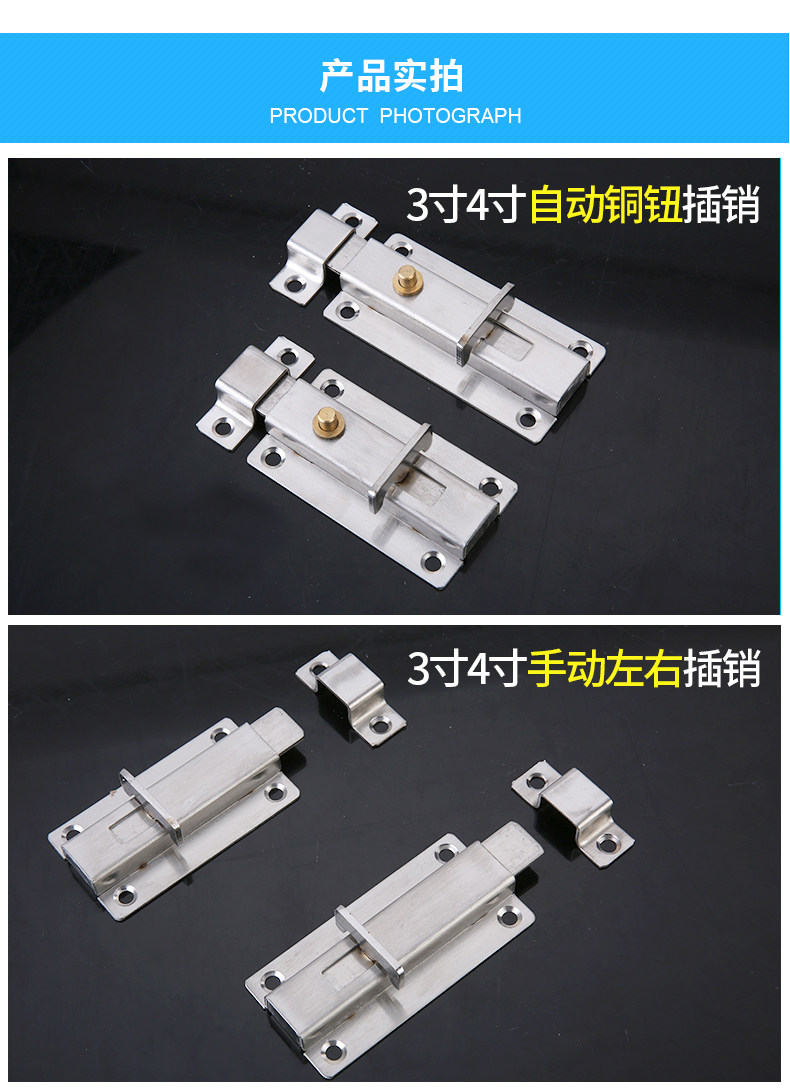 产品实拍
PRODUCT PHOTOGRAPH

3寸4寸自动铜钮插销

3寸4寸手动左右插销