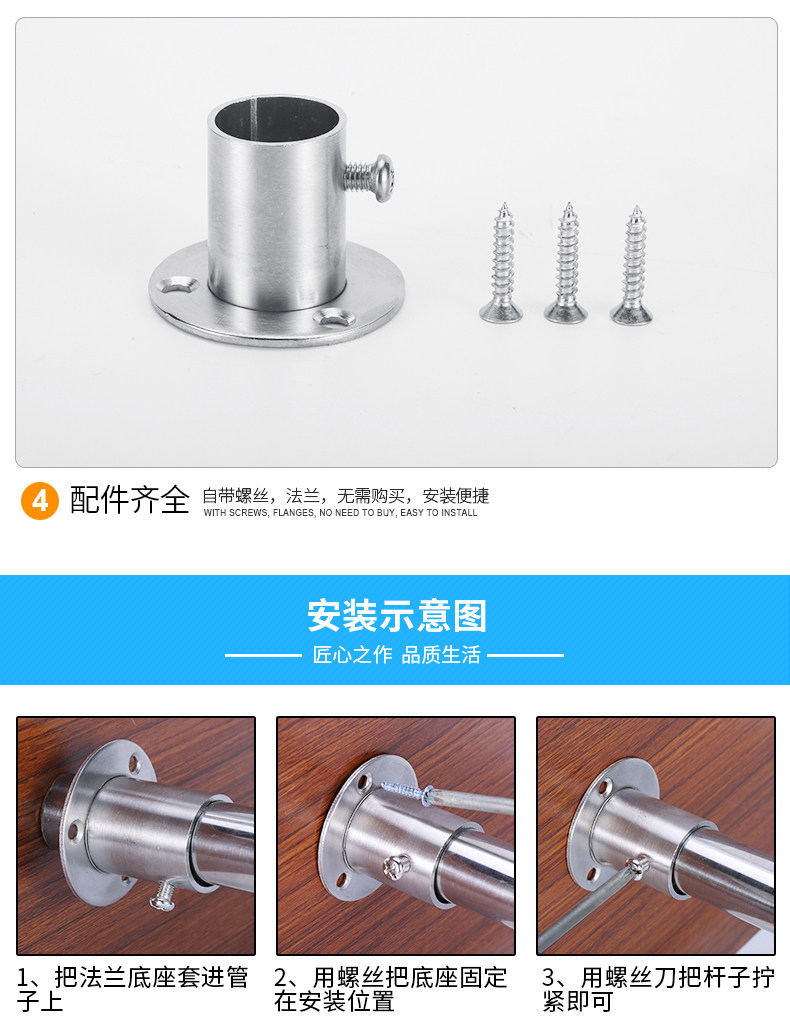 4 配件齐全 自带螺丝，法兰，无需购买，安装便捷
WITH SCREWS, FLANGES, NO NEED TO BUY, EASY TO INSTALL

安装示意图

匠心之作 品质生活

1、把法兰底座套进管子上

2、用螺丝把底座固定在安装位置

3、用螺丝刀把杆子拧紧即可