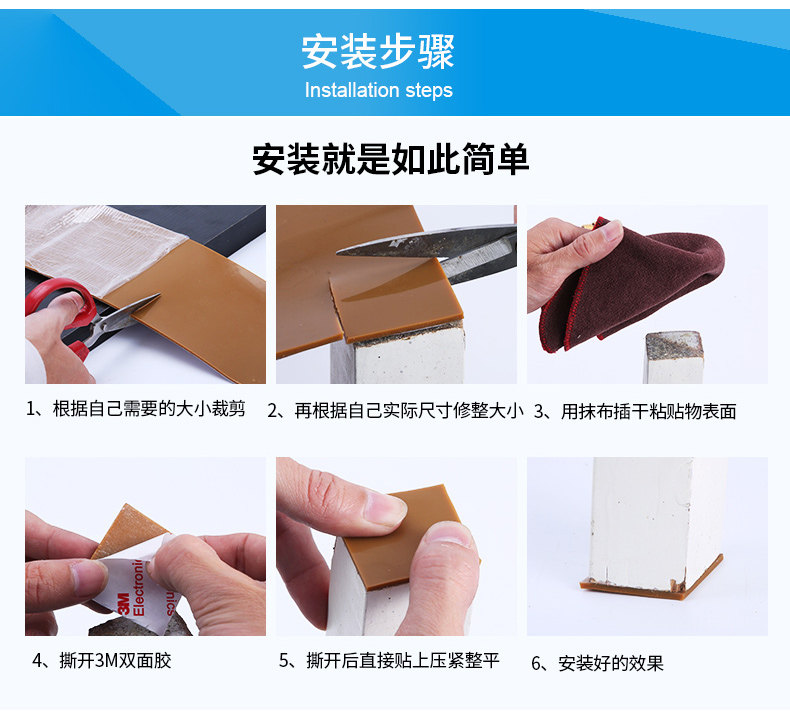 安装步骤
Installation steps

安装就是如此简单

1、根据自己需要的大小裁剪

2、再根据自己实际尺寸修整大小

3、用抹布插干粘贴物表面

3M Electronics

4、撕开3M双面胶

5、撕开后直接贴上压紧整平

6、安装好的效果