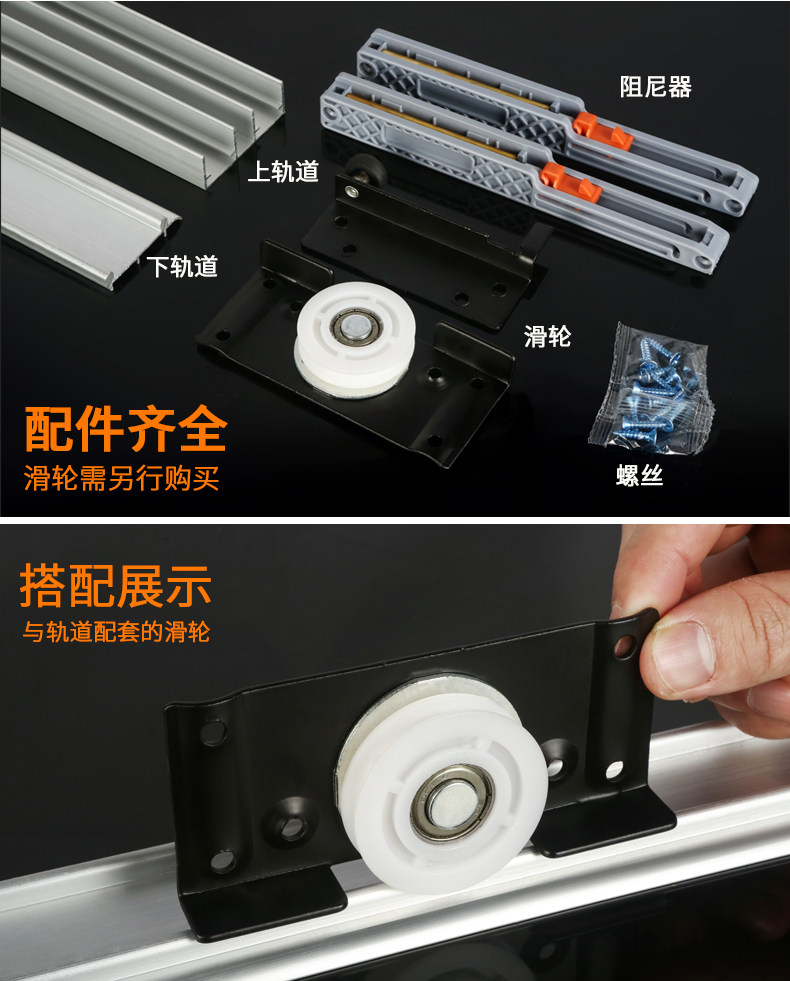 阻尼器

上轨道

下轨道

滑轮

配件齐全
滑轮需另行购买

螺丝

搭配展示
与轨道配套的滑轮