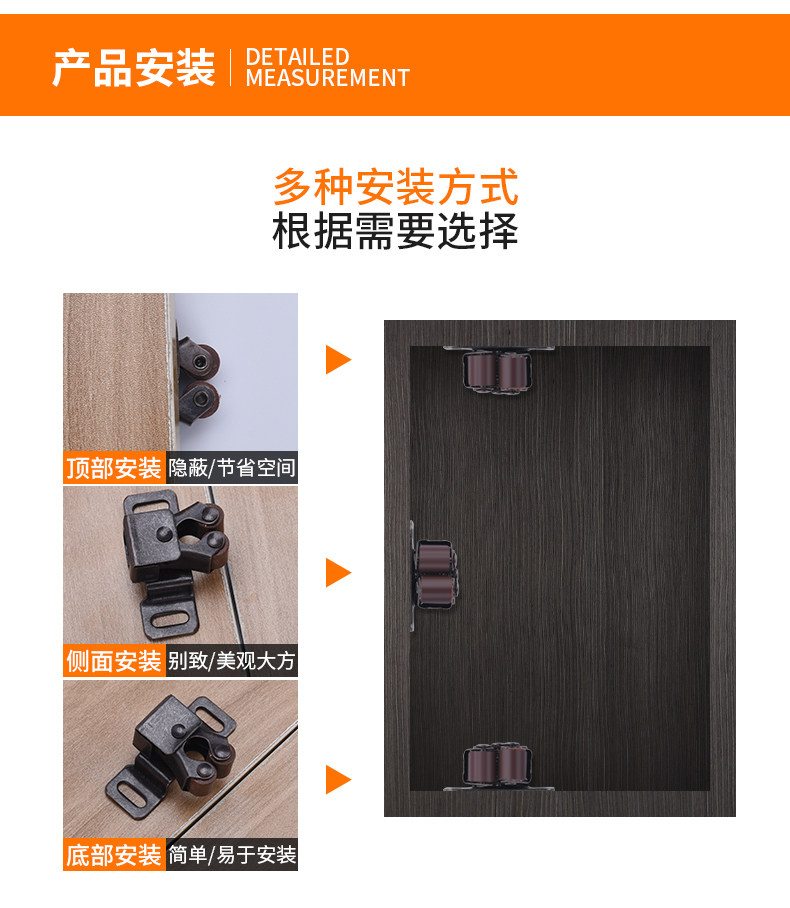 产品安装 DETAILED MEASUREMENT

多种安装方式
根据需要选择

顶部安装 隐蔽/节省空间

侧面安装 别致/美观大方

底部安装 简单/易于安装