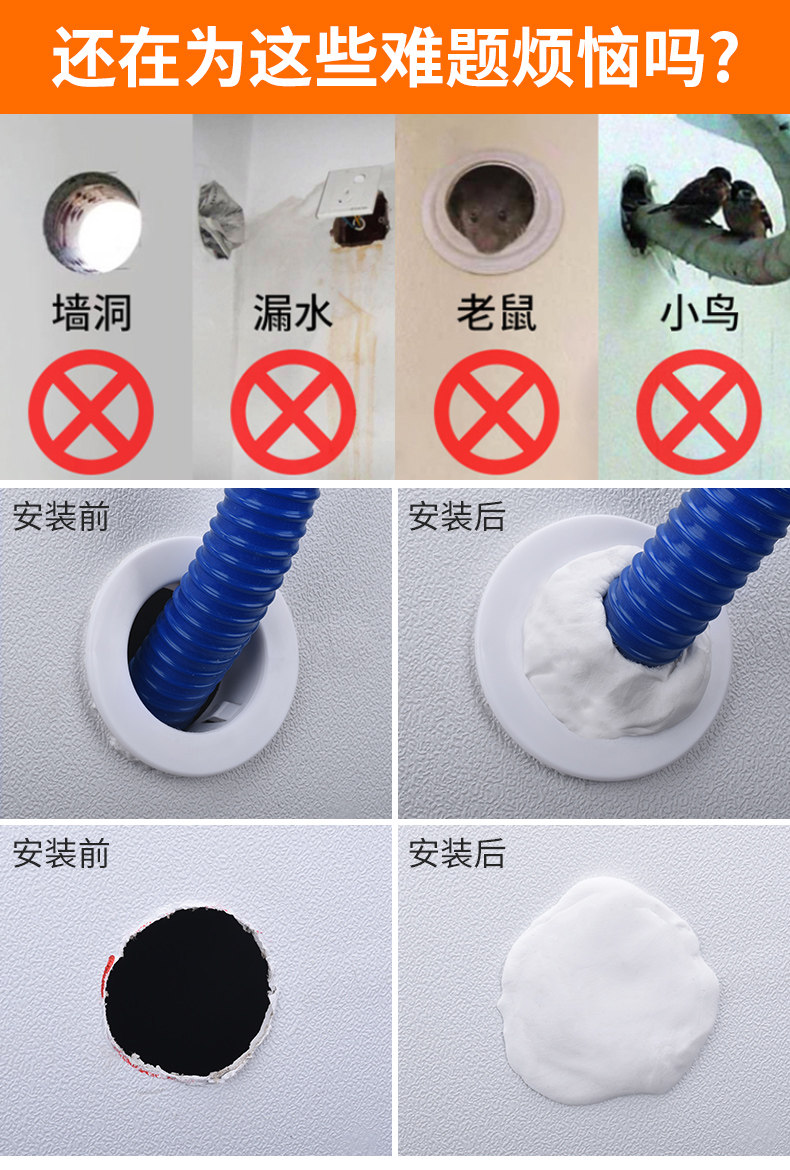 还在为这些难题烦恼吗？

墙洞

漏水

老鼠

小鸟

安装前

安装后

安装前

安装后