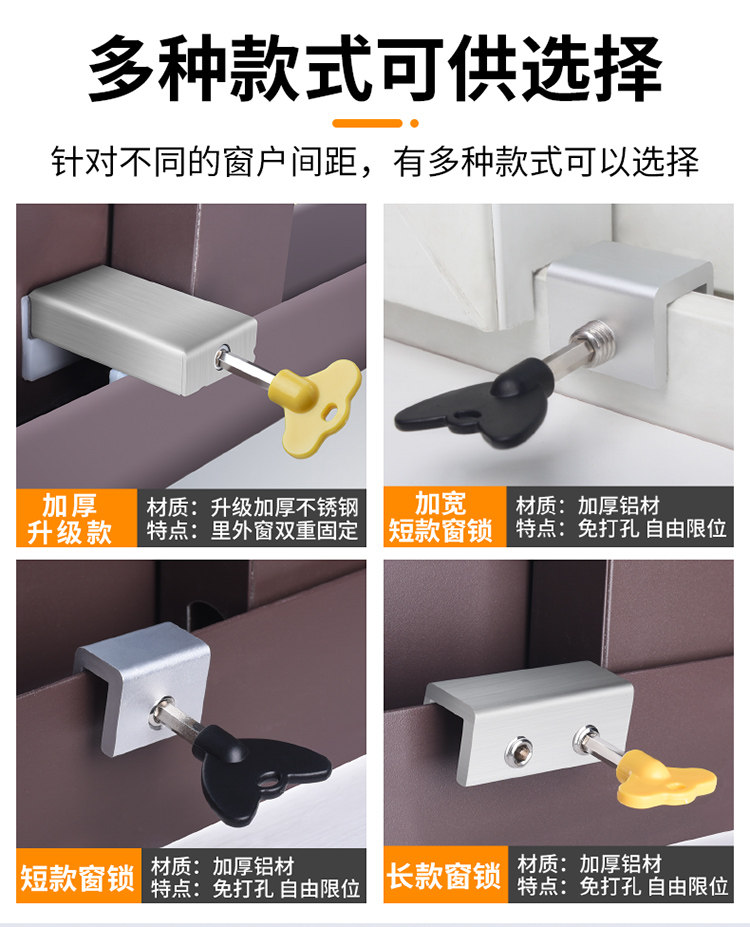 多种款式可供选择

针对不同的窗户间距，有多种款式可以选择

加厚升级款
材质：升级加厚不锈钢
特点：里外窗双重固定

加宽短款窗锁
材质：加厚铝材
特点：免打孔 自由限位

短款窗锁
材质：加厚铝材
特点：免打孔 自由限位

长款窗锁
材质：加厚铝材
特点：免打孔 自由限位