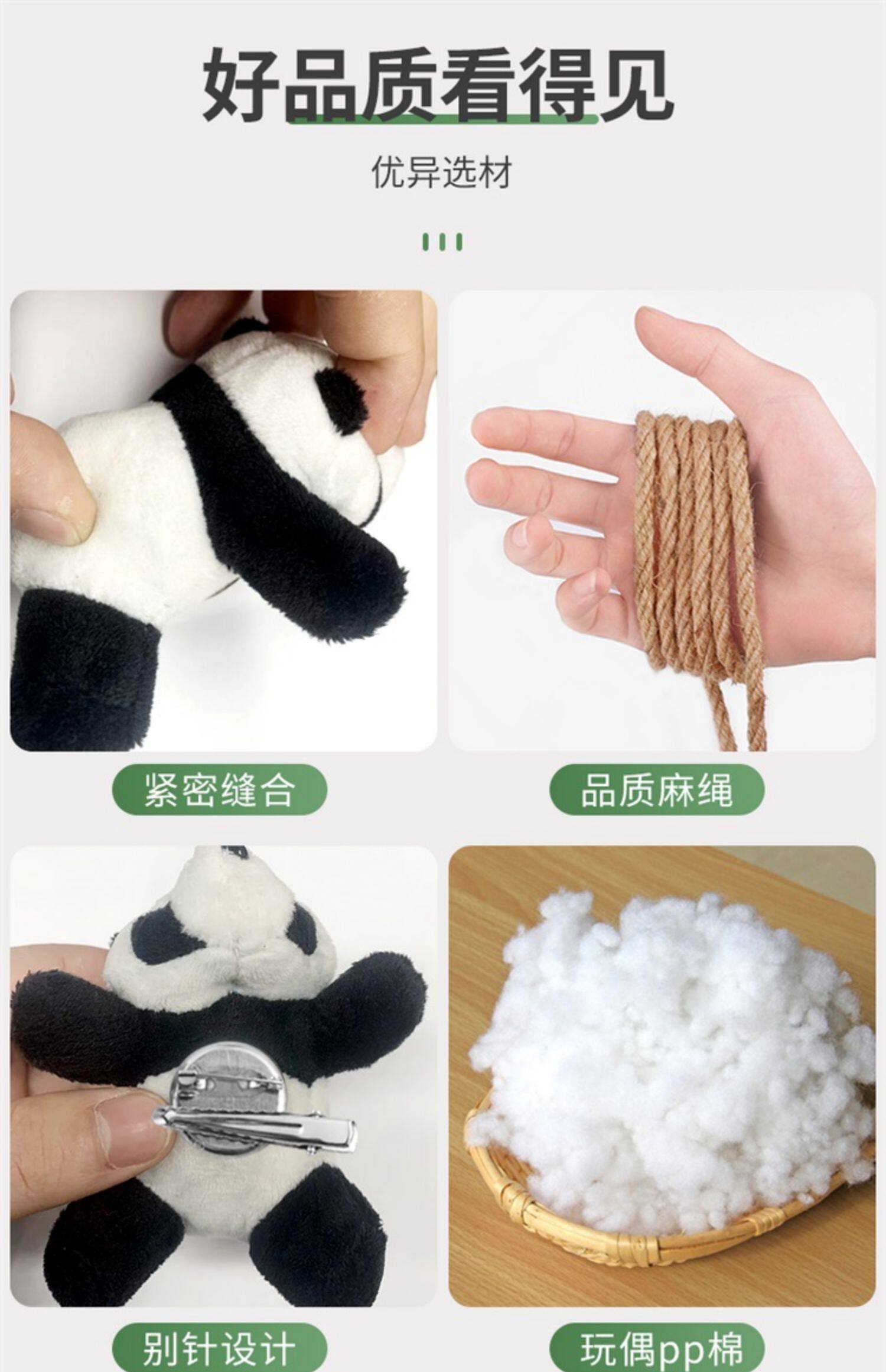 好品质看得见

优异选材

紧密缝合

品质麻绳

别针设计

玩偶pp棉