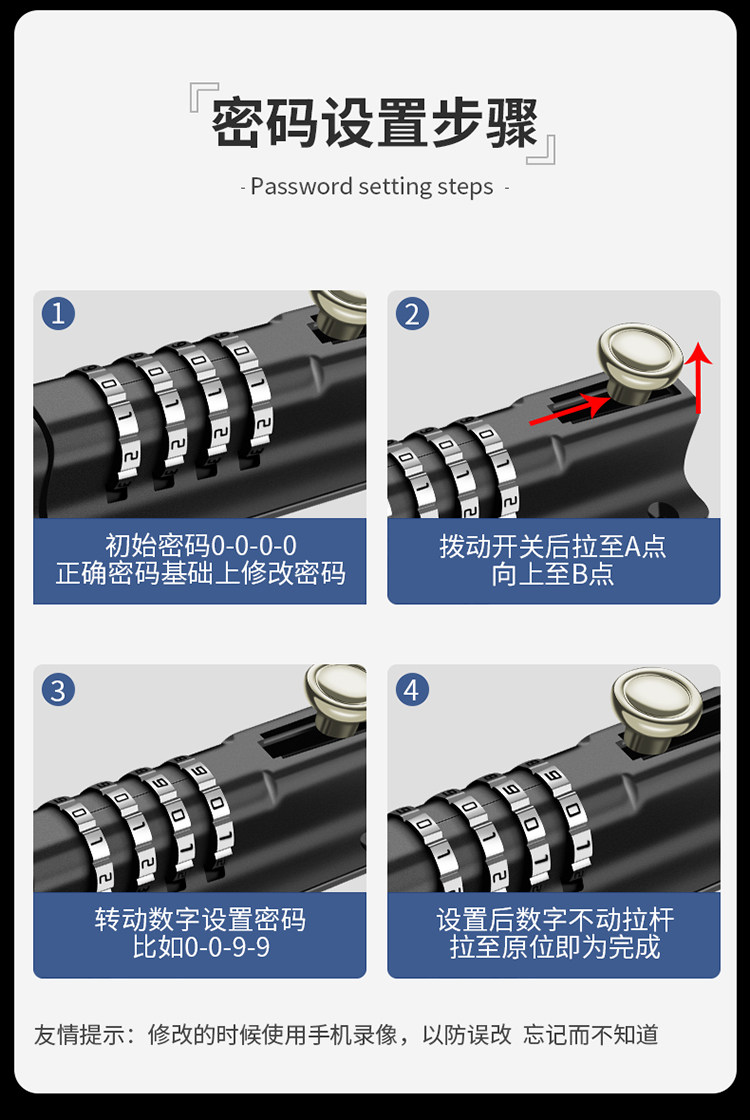 『密码设置步骤』
- Password setting steps -

1
初始密码0-0-0-0
正确密码基础上修改密码

2
拨动开关后拉至A点
向上至B点

3
转动数字设置密码
比如0-0-9-9

4
设置后数字不动拉杆
拉至原位即为完成

友情提示：修改的时候使用手机录像，以防误改 忘记而不知道