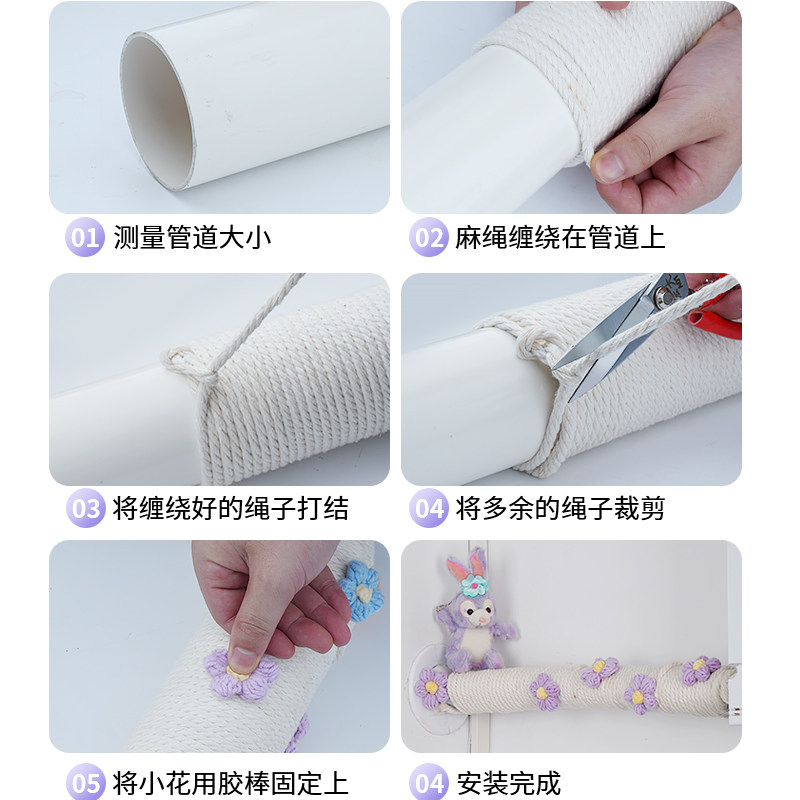 01 测量管道大小

02 麻绳缠绕在管道上

03 将缠绕好的绳子打结

04 将多余的绳子裁剪

05 将小花用胶棒固定上

04 安装完成