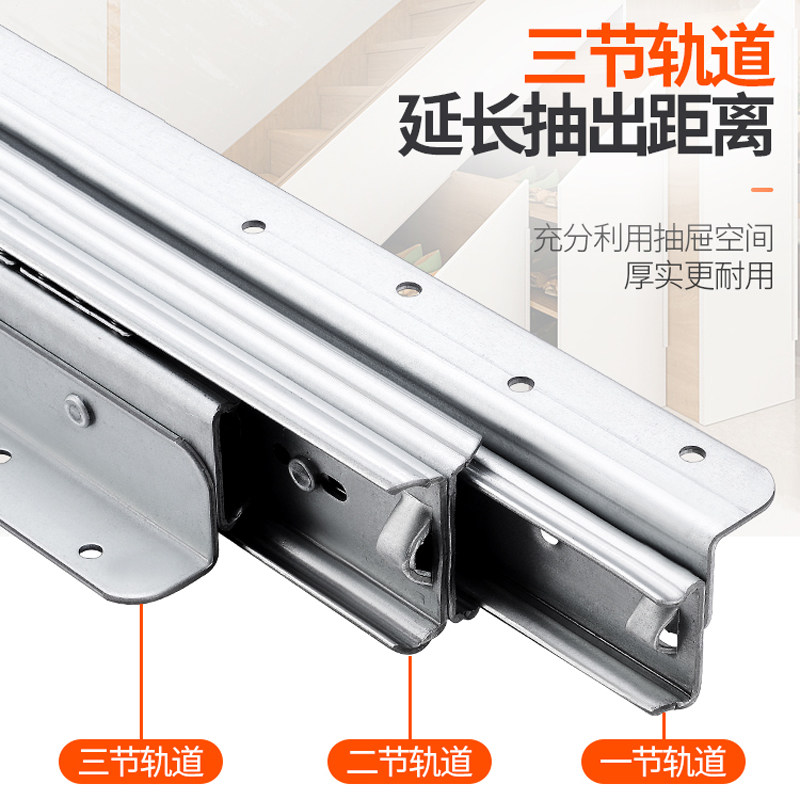 三节轨道
延长抽出距离

充分利用抽屉空间
厚实更耐用

三节轨道
二节轨道
一节轨道