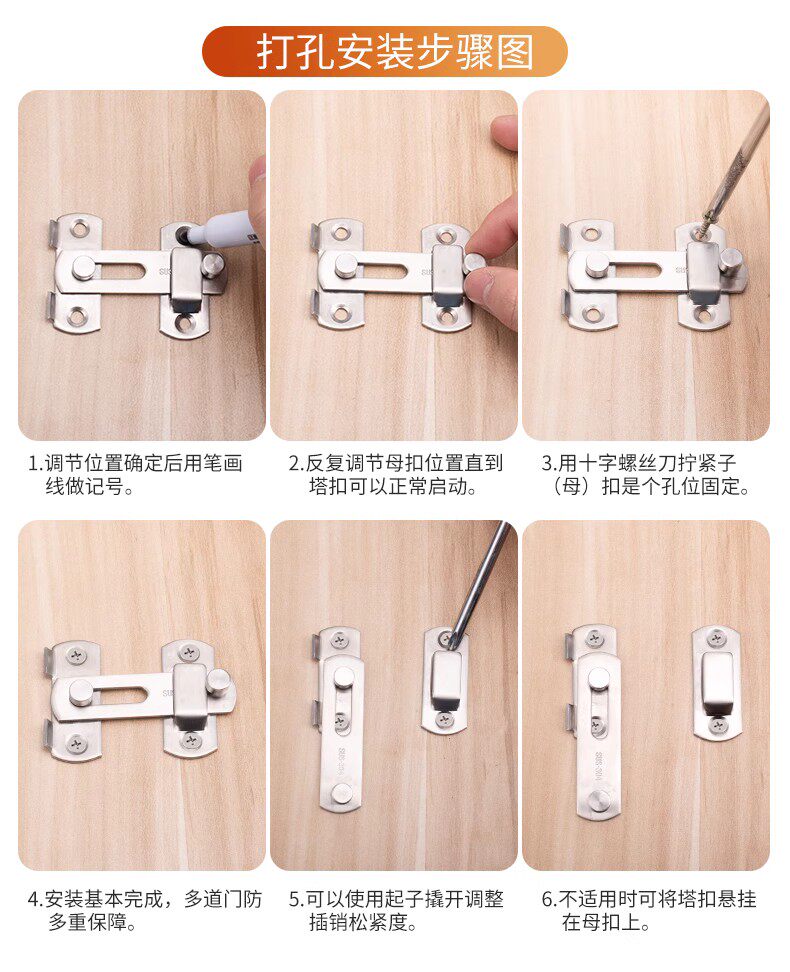 打孔安装步骤图

1.调节位置确定后用笔画线做记号。

2.反复调节母扣位置直到塔扣可以正常启动。

3.用十字螺丝刀拧紧子（母）扣是个孔位固定。

4.安装基本完成，多道门防多重保障。

5.可以使用起子撬开调整插销松紧度。

6.不适用时可将塔扣悬挂在母扣上。