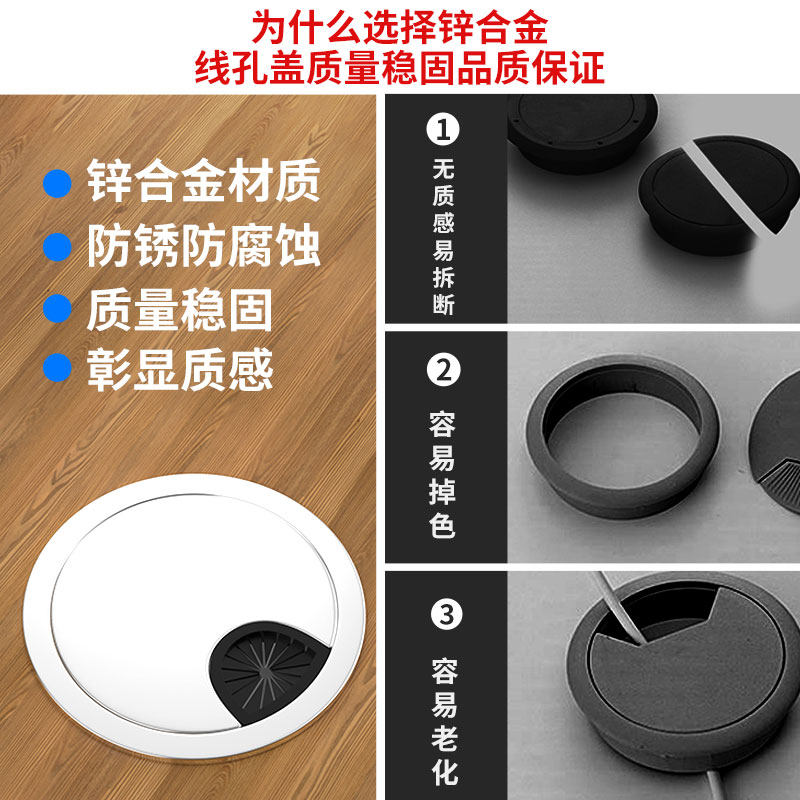 为什么选择锌合金
线孔盖质量稳固品质保证

锌合金材质
防锈防腐蚀
质量稳固
彰显质感

1
无质感易拆断

2
容易掉色

3
容易老化