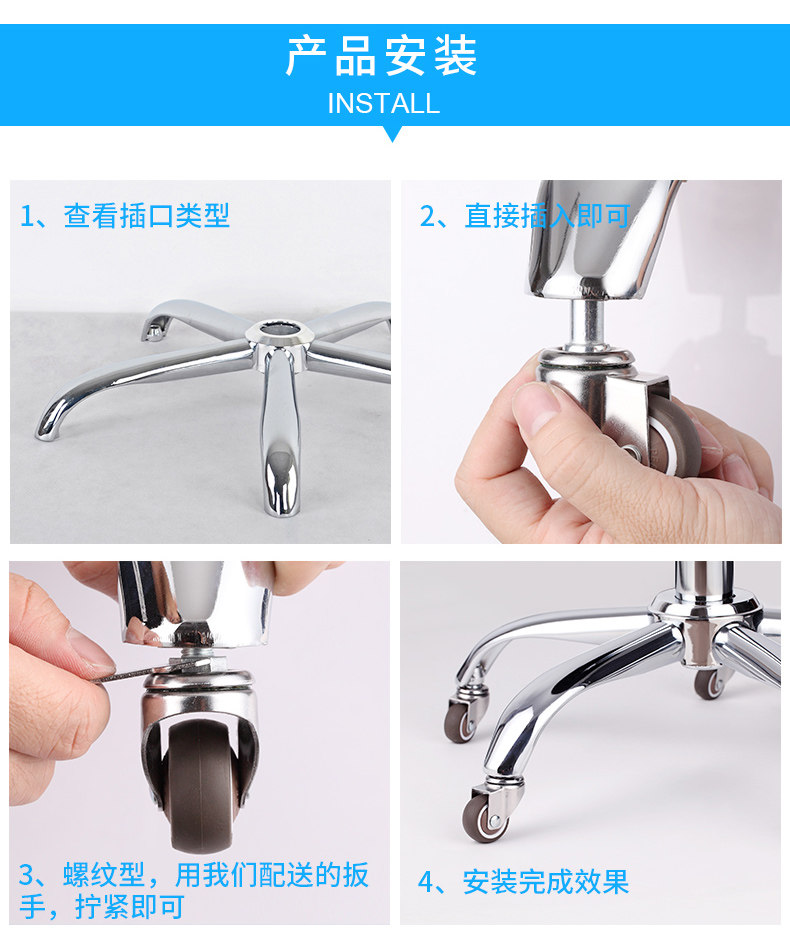 产品安装
INSTALL

1、查看插口类型

2、直接插入即可

3、螺纹型，用我们配送的扳手，拧紧即可

4、安装完成效果