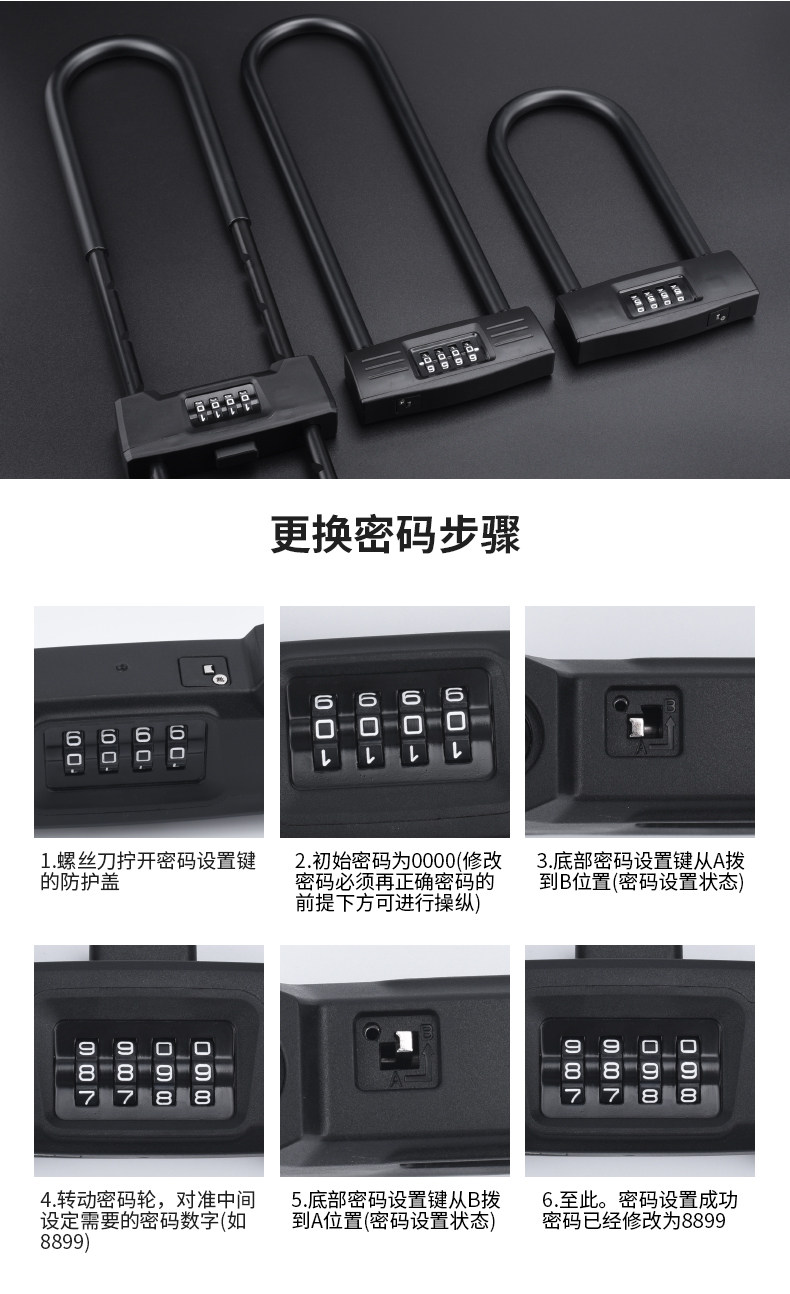 更换密码步骤

1.螺丝刀拧开密码设置键的防护盖

2.初始密码为0000(修改密码必须再正确密码的前提下方可进行操纵)

3.底部密码设置键从A拨到B位置(密码设置状态)

4.转动密码轮，对准中间设定需要的密码数字(如8899)

5.底部密码设置键从B拨到A位置(密码设置状态)

6.至此。密码设置成功密码已经修改为8899