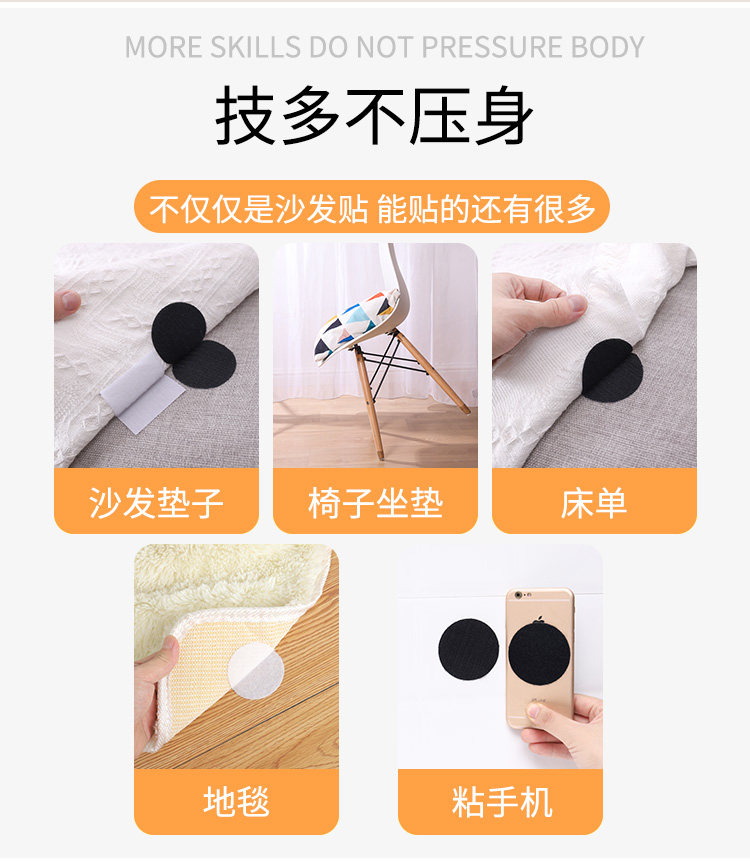 MORE SKILLS DO NOT PRESSURE BODY

技多不压身

不仅仅是沙发贴 能贴的还有很多

沙发垫子

椅子坐垫

床单

地毯

粘手机