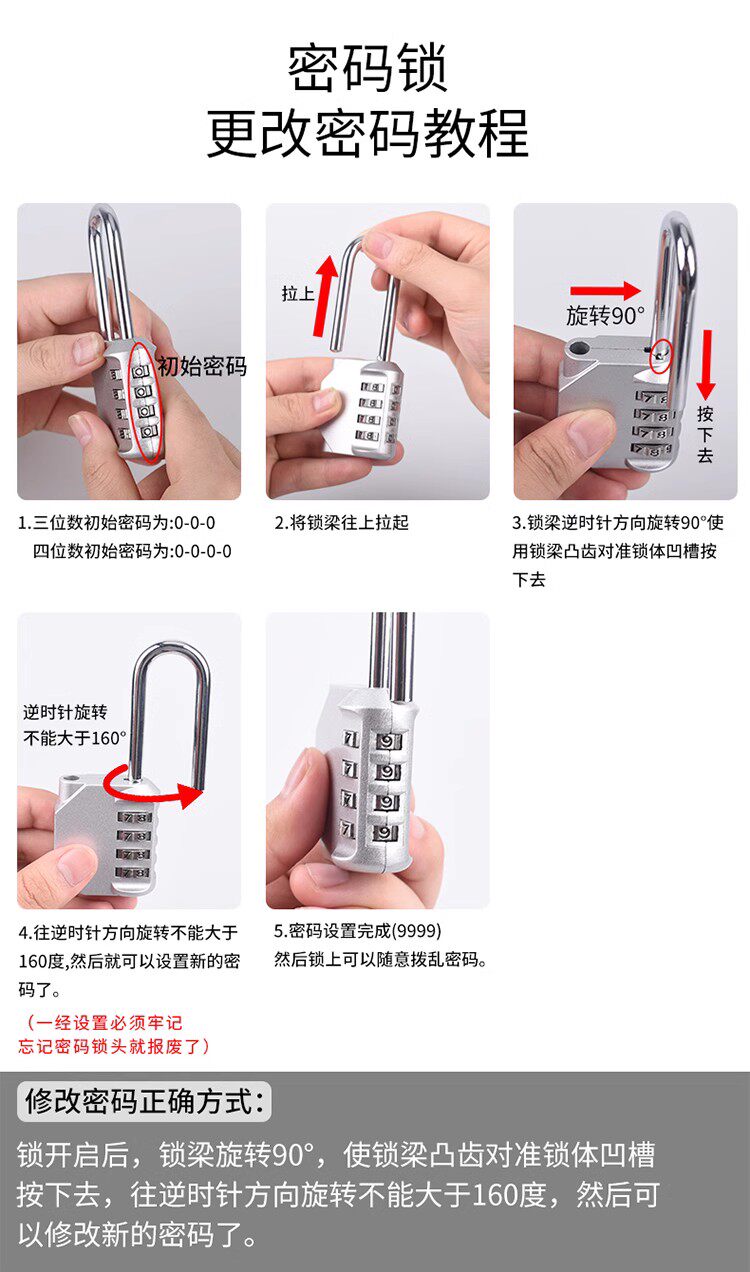 密码锁
更改密码教程

初始密码

1.三位数初始密码为:0-0-0
四位数初始密码为:0-0-0-0

拉上

2.将锁梁往上拉起

旋转90°

按下去

3.锁梁逆时针方向旋转90°使用锁梁凸齿对准锁体凹槽按下去

逆时针旋转
不能大于160°

4.往逆时针方向旋转不能大于160度,然后就可以设置新的密码了。

（一经设置必须牢记
忘记密码锁头就报废了）

5.密码设置完成(9999)
然后锁上可以随意拨乱密码。

修改密码正确方式:

锁开启后，锁梁旋转90°，使锁梁凸齿对准锁体凹槽按下去，往逆时针方向旋转不能大于160度，然后可以修改新的密码了。