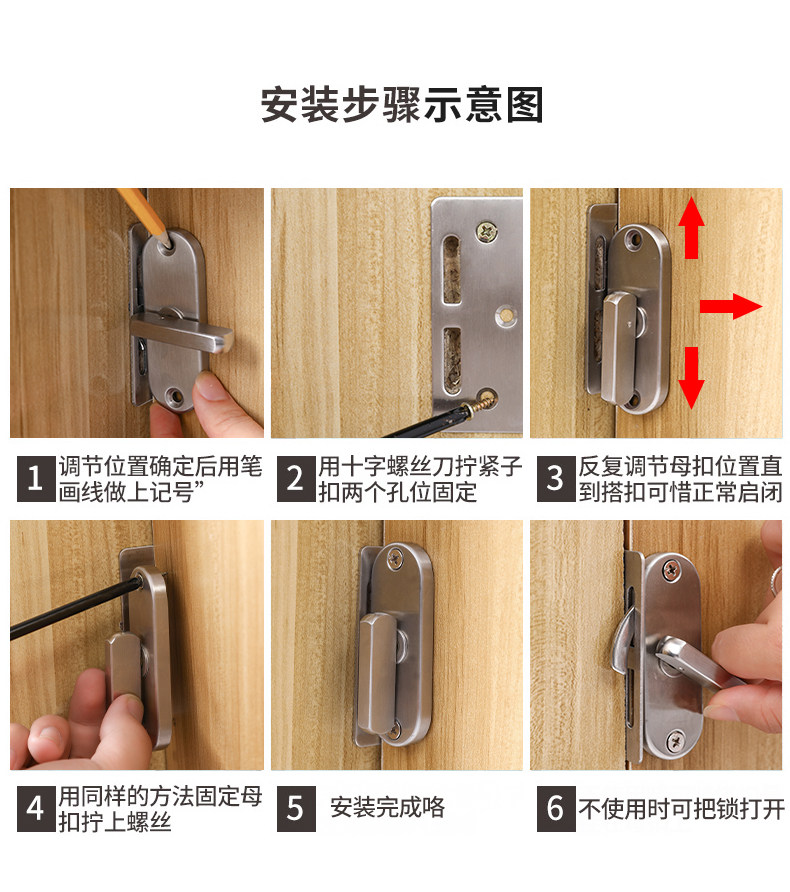 安装步骤示意图

1 调节位置确定后用笔画线做上记号”

2 用十字螺丝刀拧紧子扣两个孔位固定

3 反复调节母扣位置直到搭扣可惜正常启闭

4 用同样的方法固定母扣拧上螺丝

5 安装完成咯

6 不使用时可把锁打开