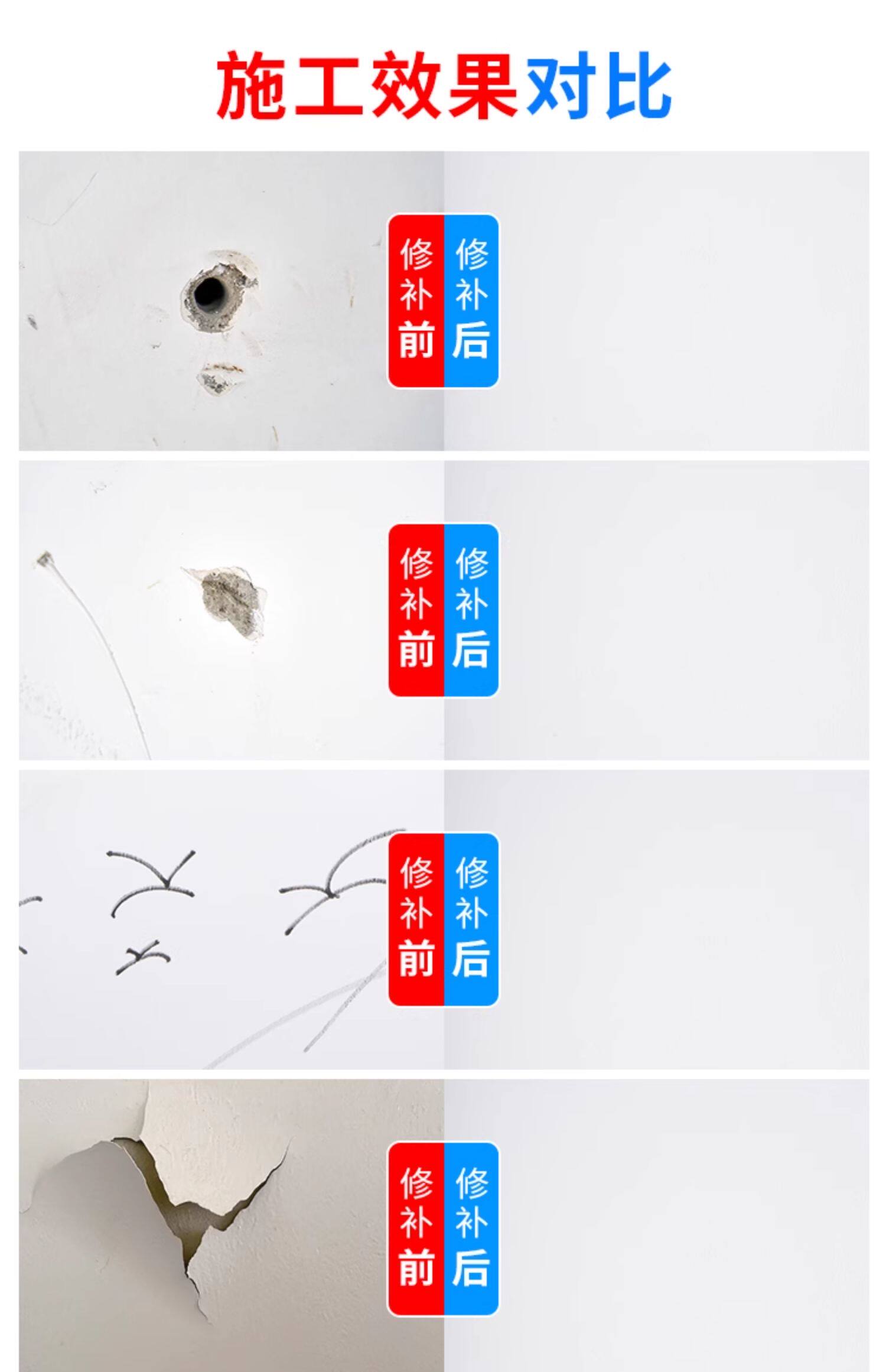 施工效果对比

修补前
修补后

修补前
修补后

修补前
修补后

修补前
修补后