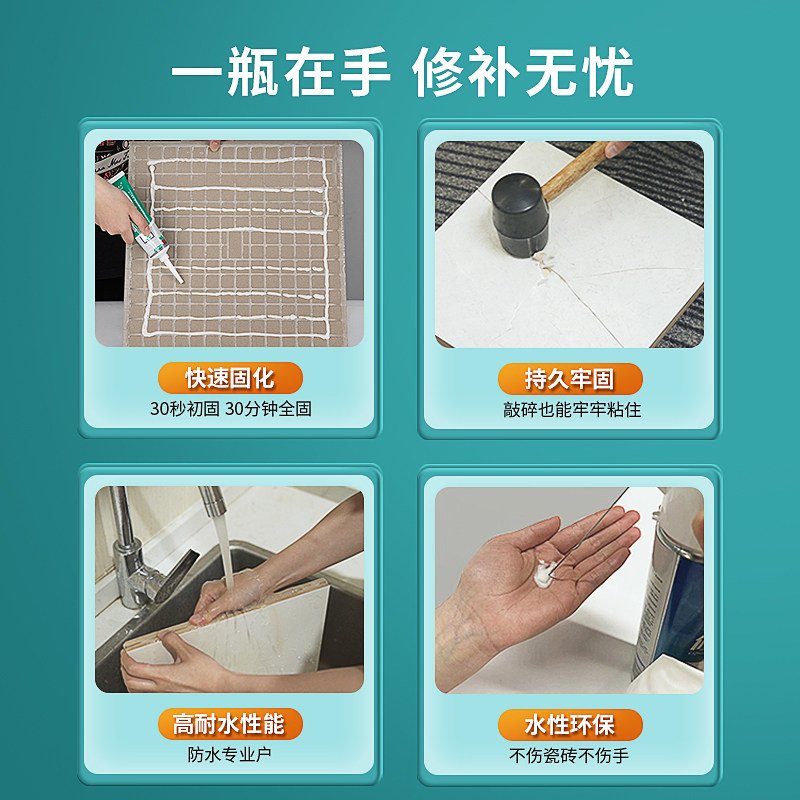 一瓶在手 修补无忧

快速固化
30秒初固 30分钟全固

持久牢固
敲碎也能牢牢粘住

高耐水性能
防水专业户

水性环保
不伤瓷砖不伤手