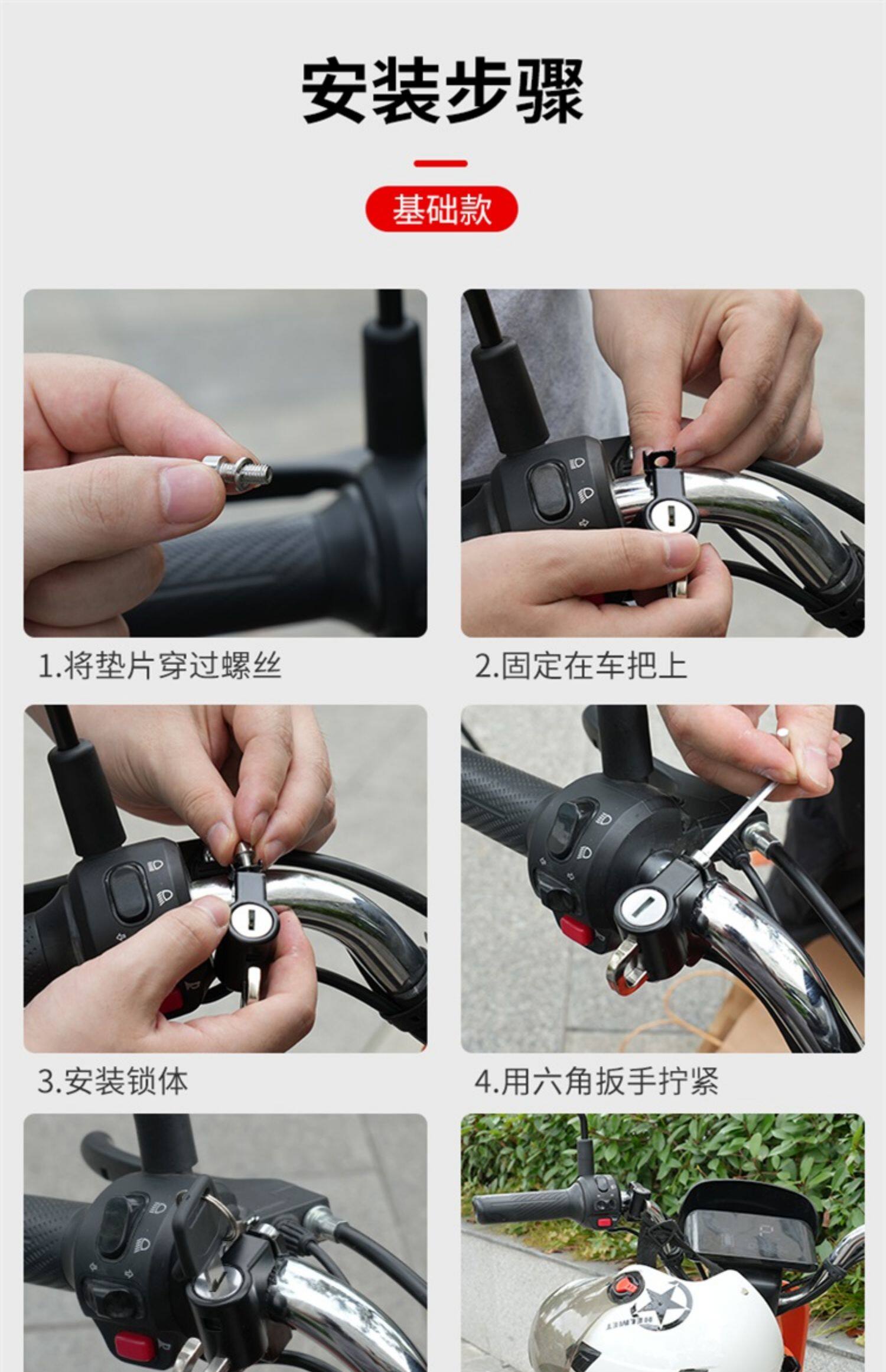 安装步骤

基础款

1.将垫片穿过螺丝

2.固定在车把上

3.安装锁体

4.用六角扳手拧紧