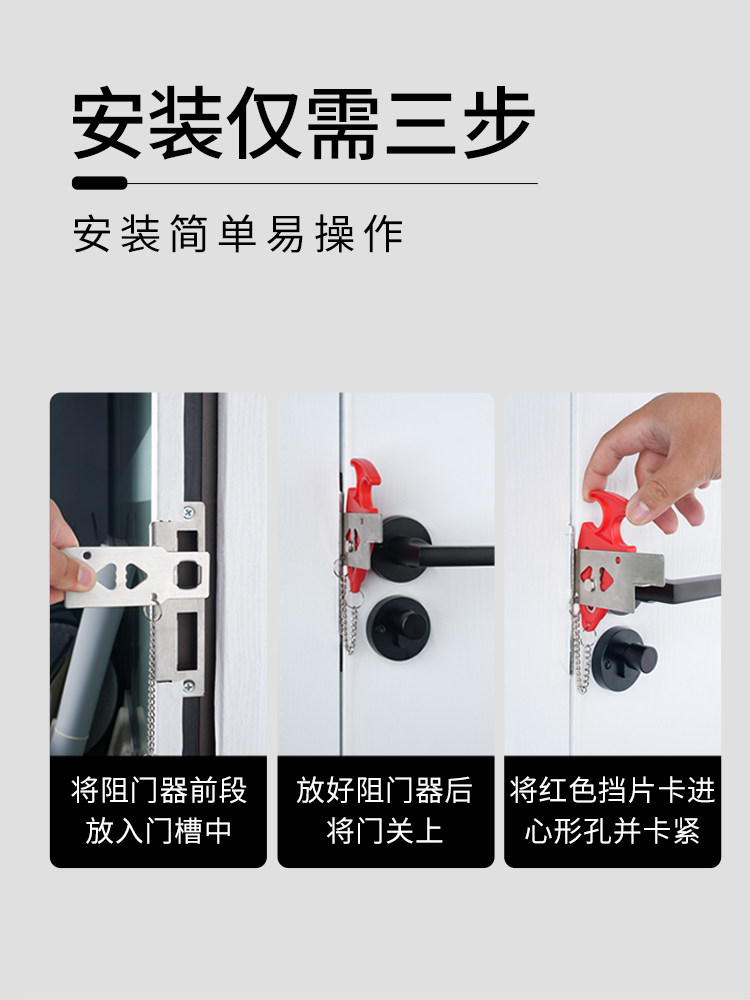 安装仅需三步

安装简单易操作

将阻门器前段放入门槽中

放好阻门器后将门关上

将红色挡片卡进心形孔并卡紧