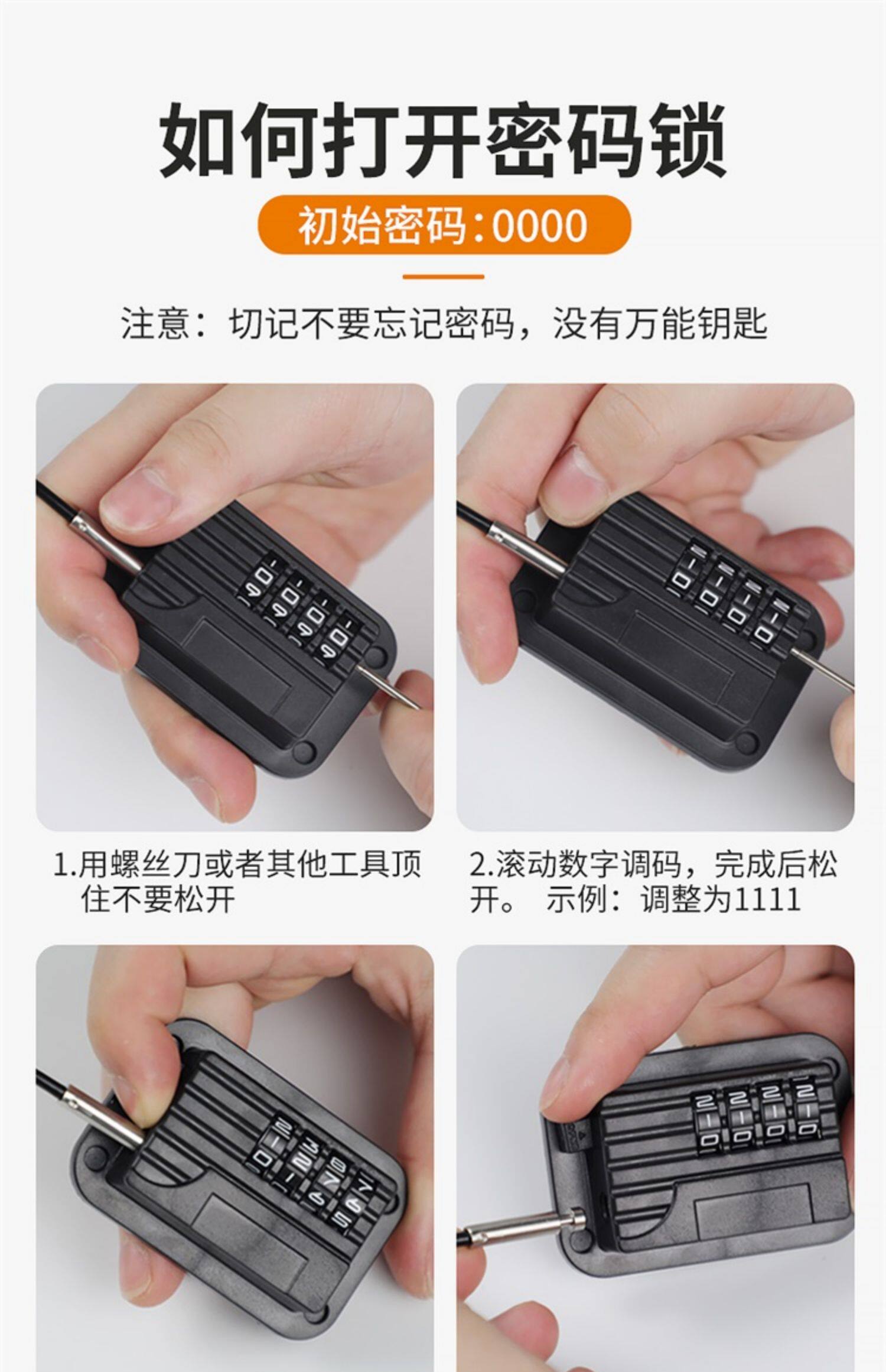 如何打开密码锁

初始密码：0000

注意：切记不要忘记密码，没有万能钥匙

1.用螺丝刀或者其他工具顶住不要松开

2.滚动数字调码，完成后松开。 示例：调整为1111