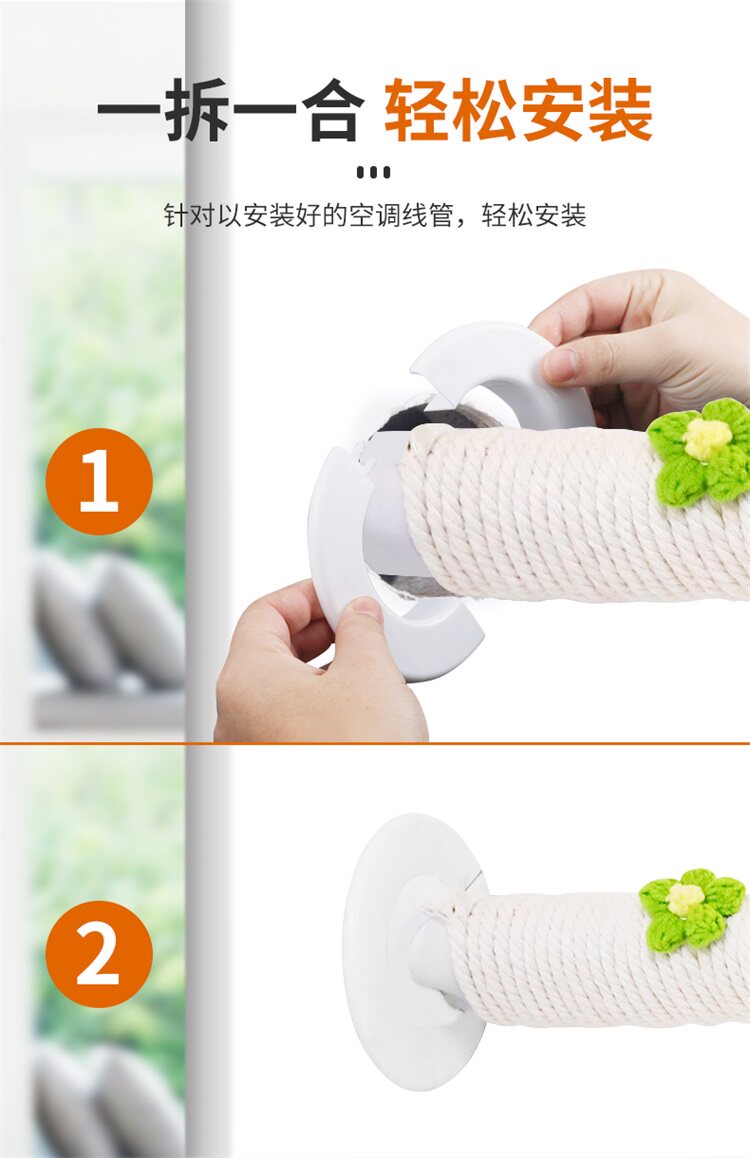 一拆一合 轻松安装

针对以安装好的空调线管，轻松安装

1

2