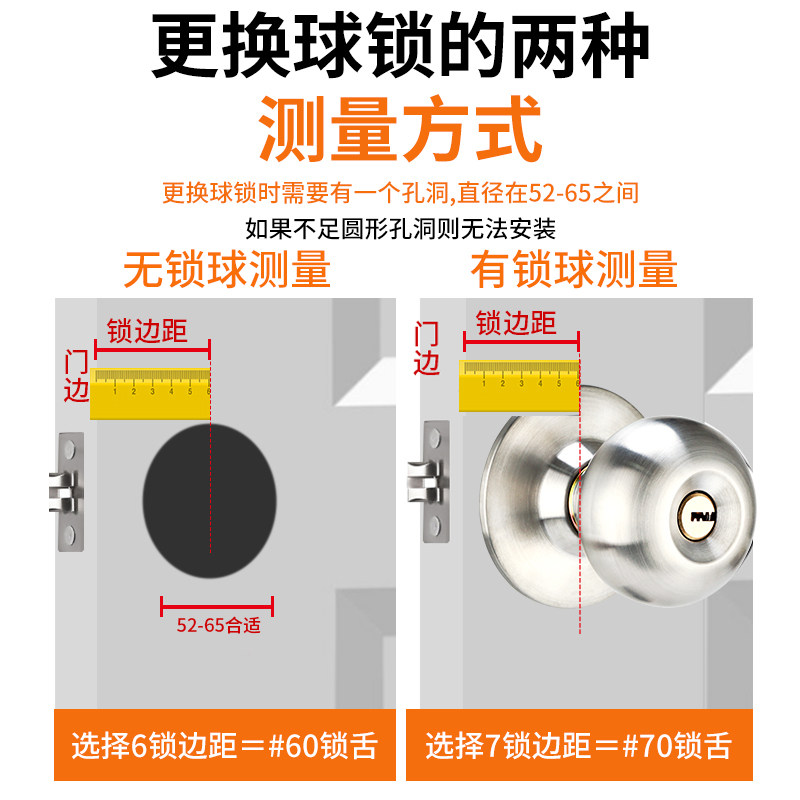 更换球锁的两种
测量方式

更换球锁时需要有一个孔洞,直径在52-65之间
如果不足圆形孔洞则无法安装

无锁球测量

锁边距
门边
1 2 3 4 5 6
52-65合适

选择6锁边距＝#60锁舌

有锁球测量

锁边距
门边
1 2 3 4 5 6

选择7锁边距＝#70锁舌