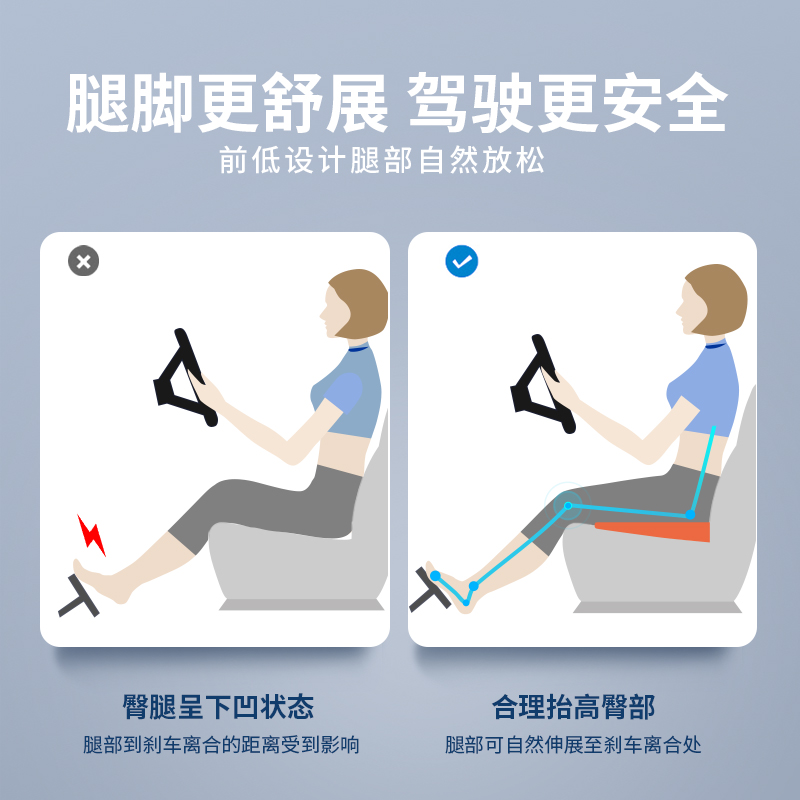 腿脚更舒展 驾驶更安全
前低设计腿部自然放松

臀腿呈下凹状态
腿部到刹车离合的距离受到影响

合理抬高臀部
腿部可自然伸展至刹车离合处