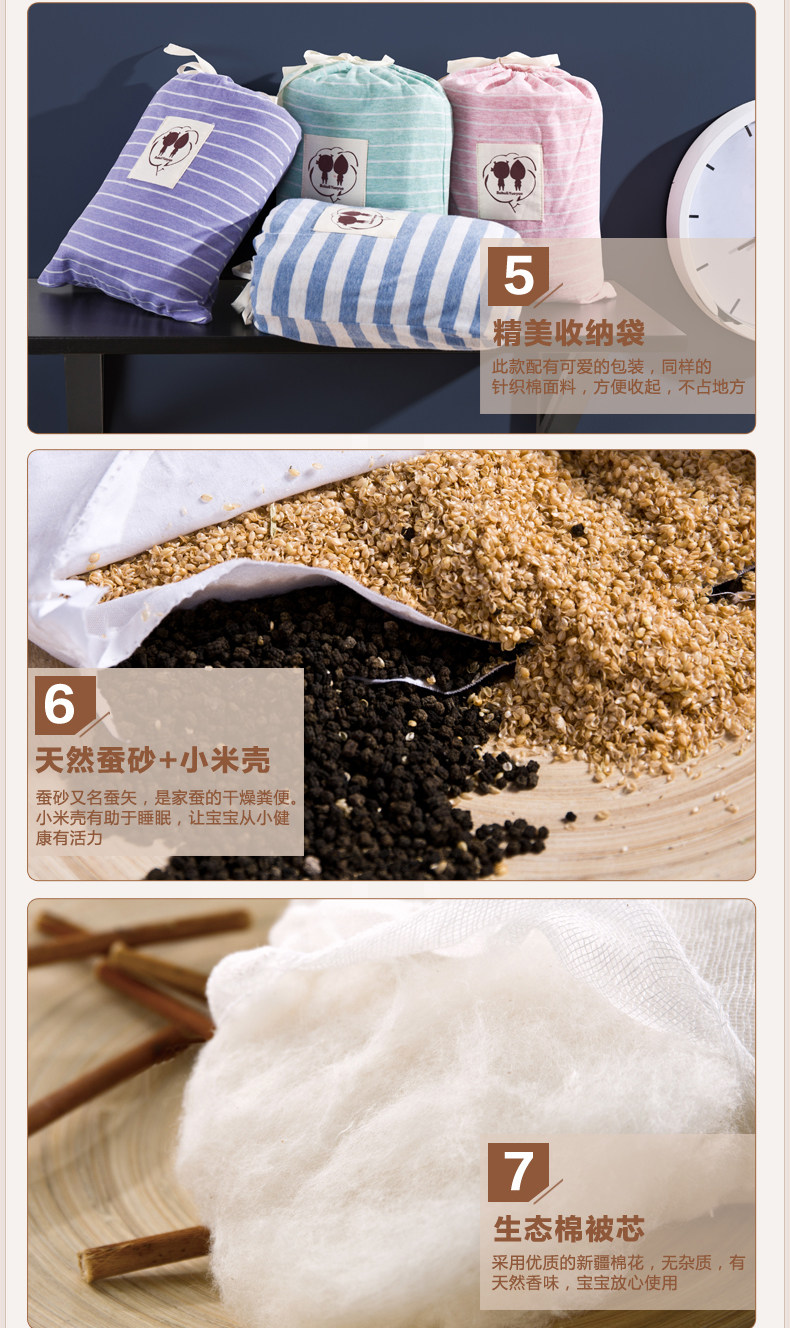 5
精美收纳袋
此款配有可爱的包装，同样的针织棉面料，方便收起，不占地方

6
天然蚕砂+小米壳
蚕砂又名蚕矢，是家蚕的干燥粪便。小米壳有助于睡眠，让宝宝从小健康有活力

7
生态棉被芯
采用优质的新疆棉花，无杂质，有天然香味，宝宝放心使用