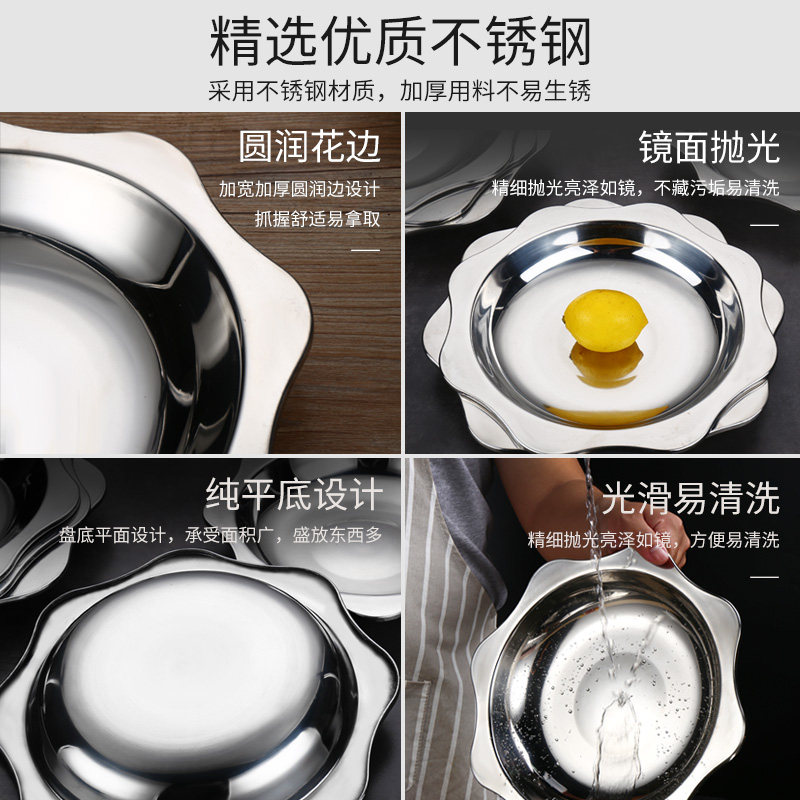 精选优质不锈钢

采用不锈钢材质，加厚用料不易生锈

圆润花边

加宽加厚圆润边设计

抓握舒适易拿取

镜面抛光

精细抛光亮泽如镜，不藏污垢易清洗

纯平底设计

盘底平面设计，承受面积广，盛放东西多

光滑易清洗

精细抛光亮泽如镜，方便易清洗