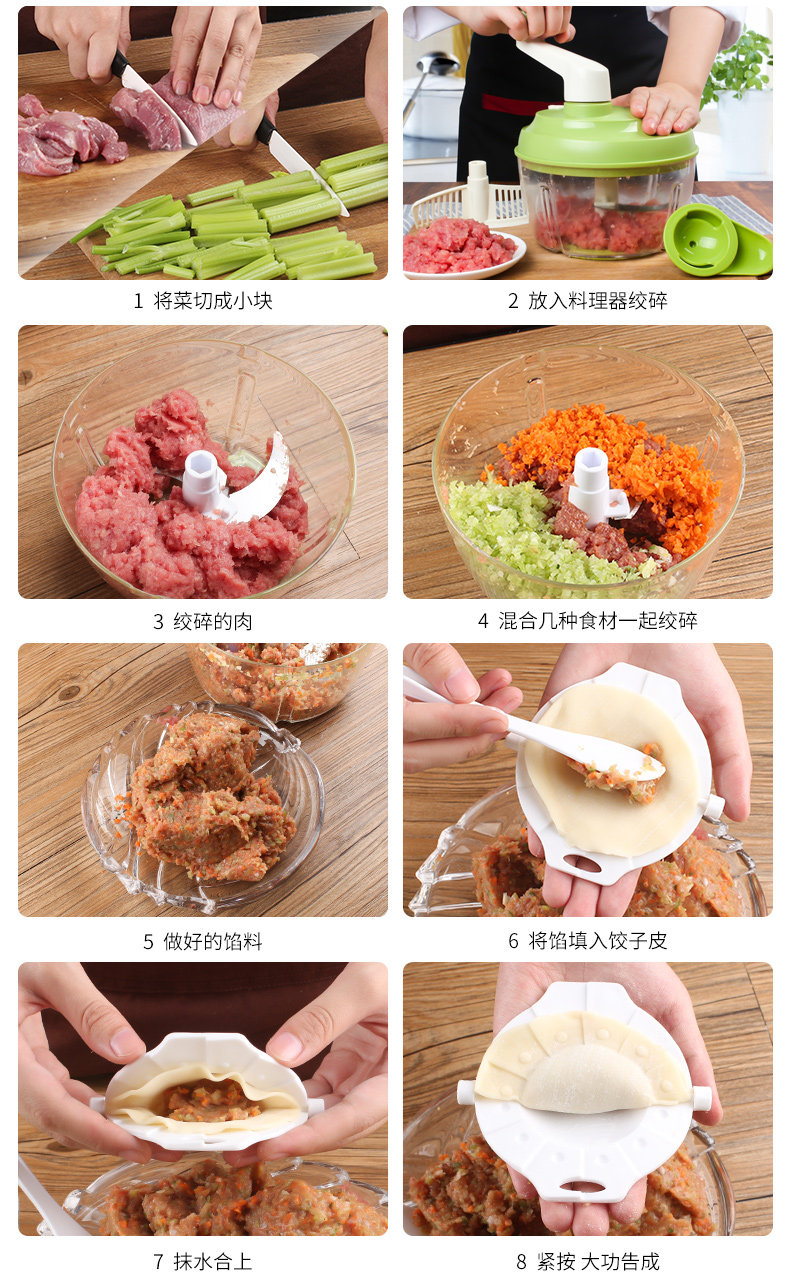 1 将菜切成小块

2 放入料理器绞碎

3 绞碎的肉

4 混合几种食材一起绞碎

5 做好的馅料

6 将馅填入饺子皮

7 抹水合上

8 紧按 大功告成