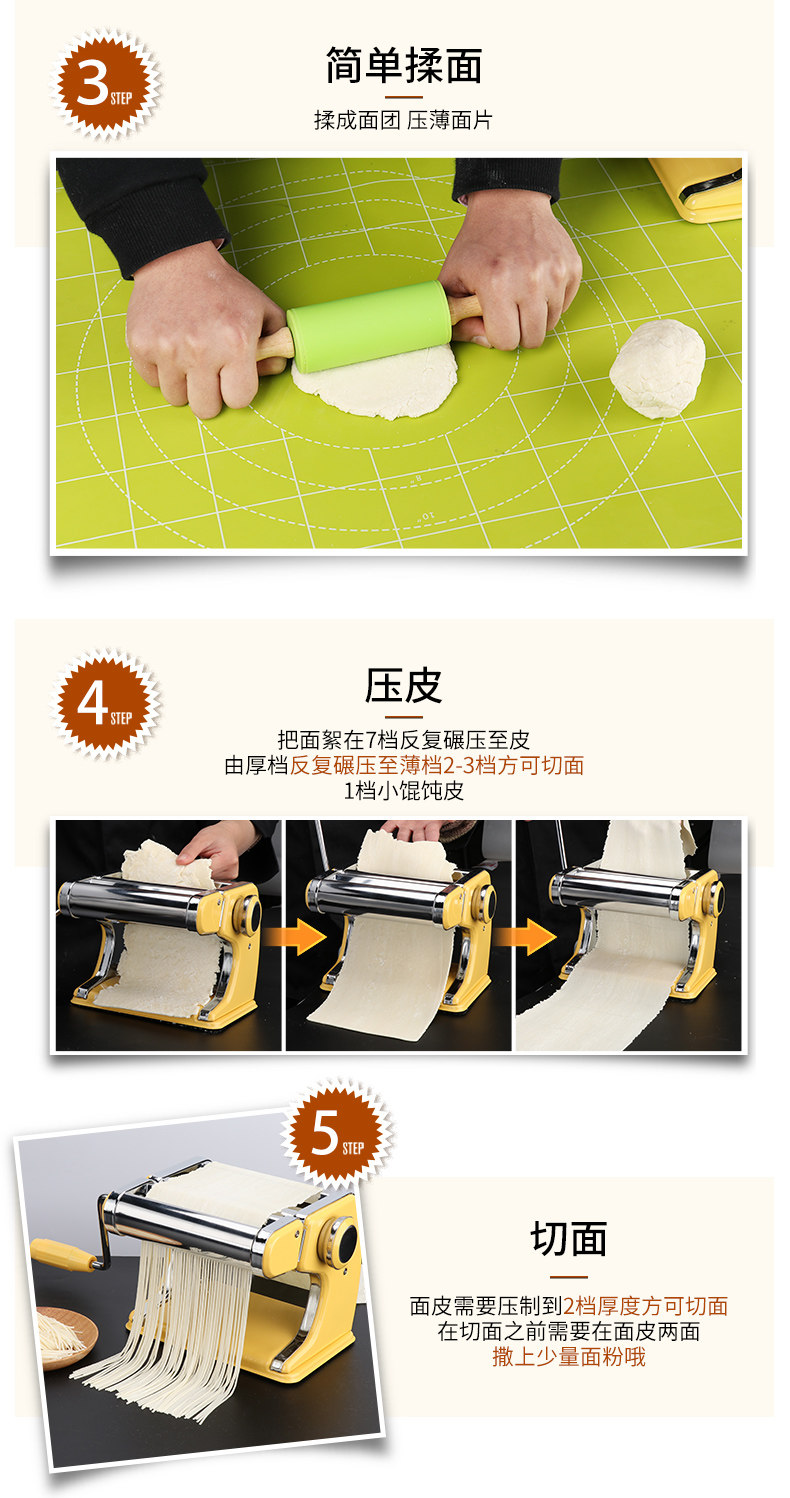 3 STEP

简单揉面

揉成面团 压薄面片

4 STEP

压皮

把面絮在7档反复碾压至皮
由厚档反复碾压至薄档2-3档方可切面
1档小馄饨皮

5 STEP

切面

面皮需要压制到2档厚度方可切面
在切面之前需要在面皮两面
撒上少量面粉哦