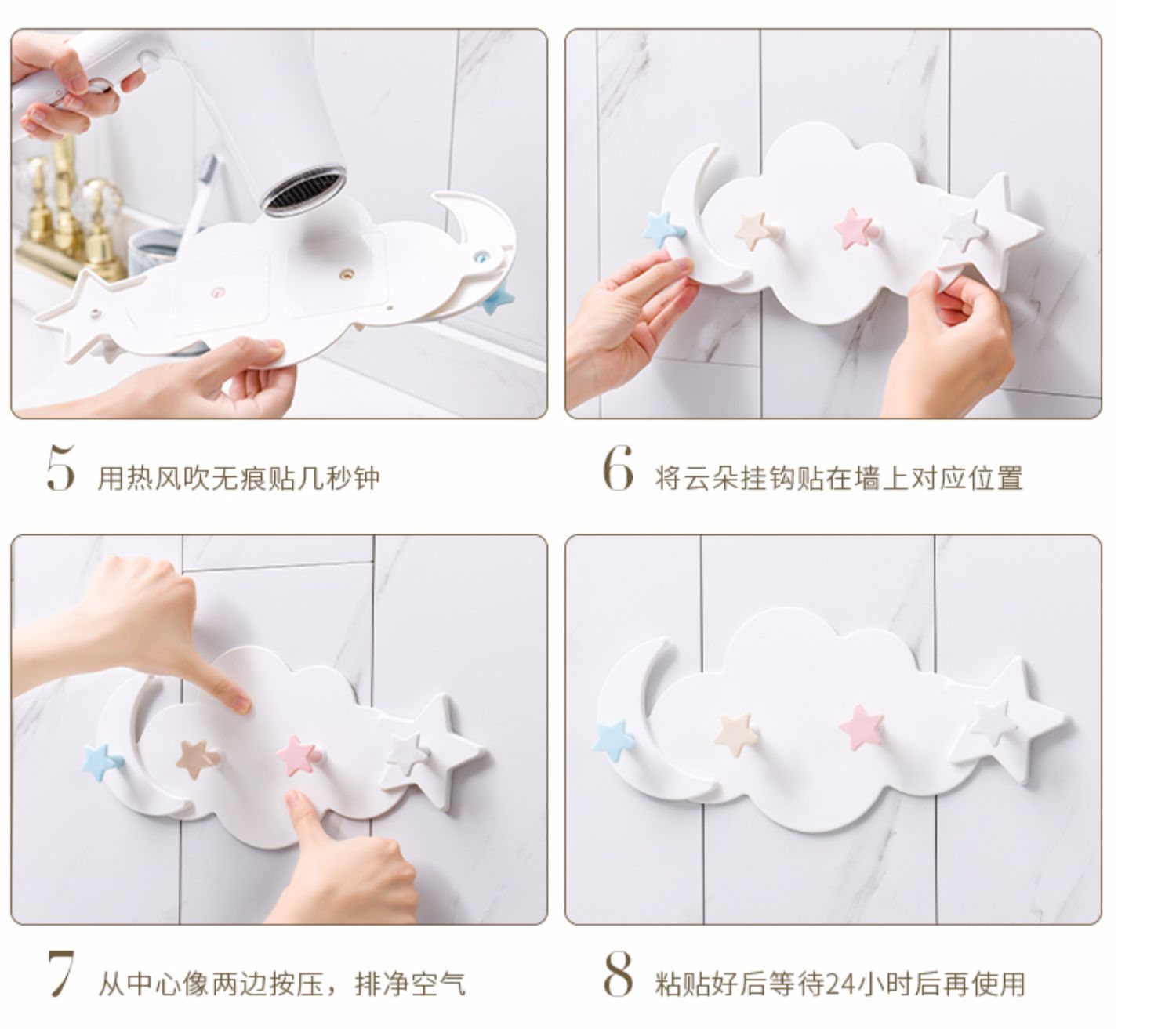 5 用热风吹无痕贴几秒钟

6 将云朵挂钩贴在墙上对应位置

7 从中心像两边按压，排净空气

8 粘贴好后等待24小时后再使用