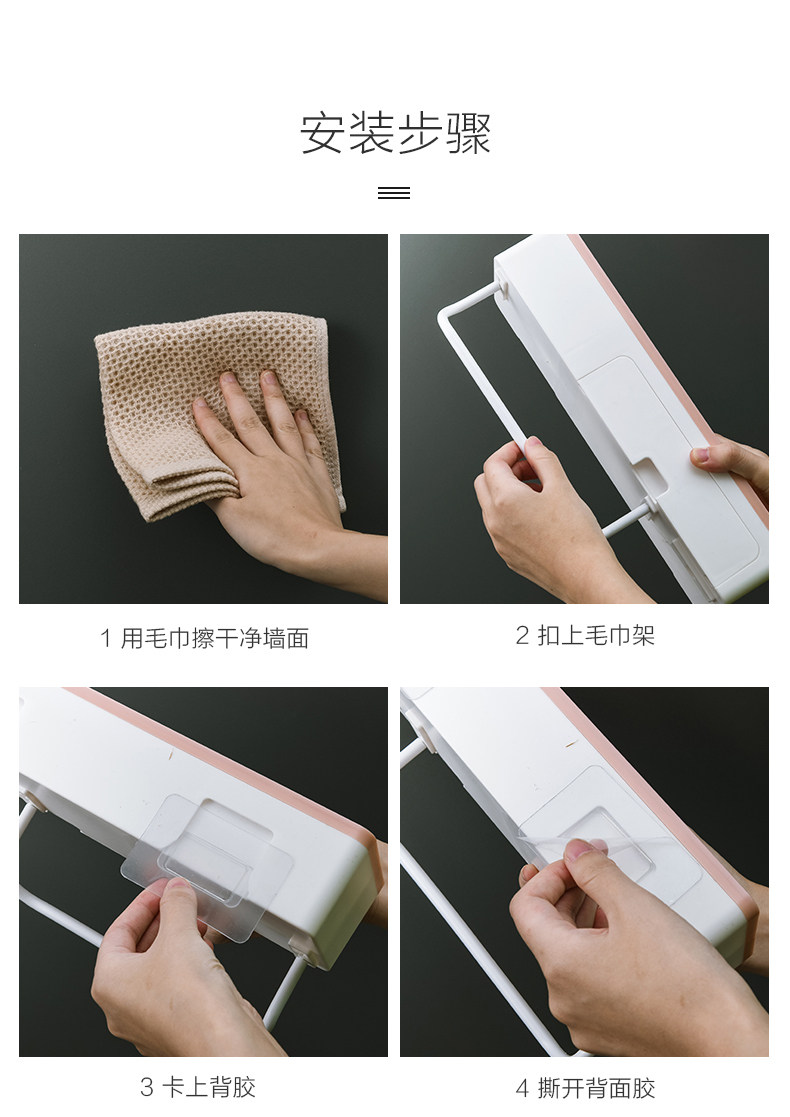 安装步骤

1 用毛巾擦干净墙面

2 扣上毛巾架

3 卡上背胶

4 撕开背面胶