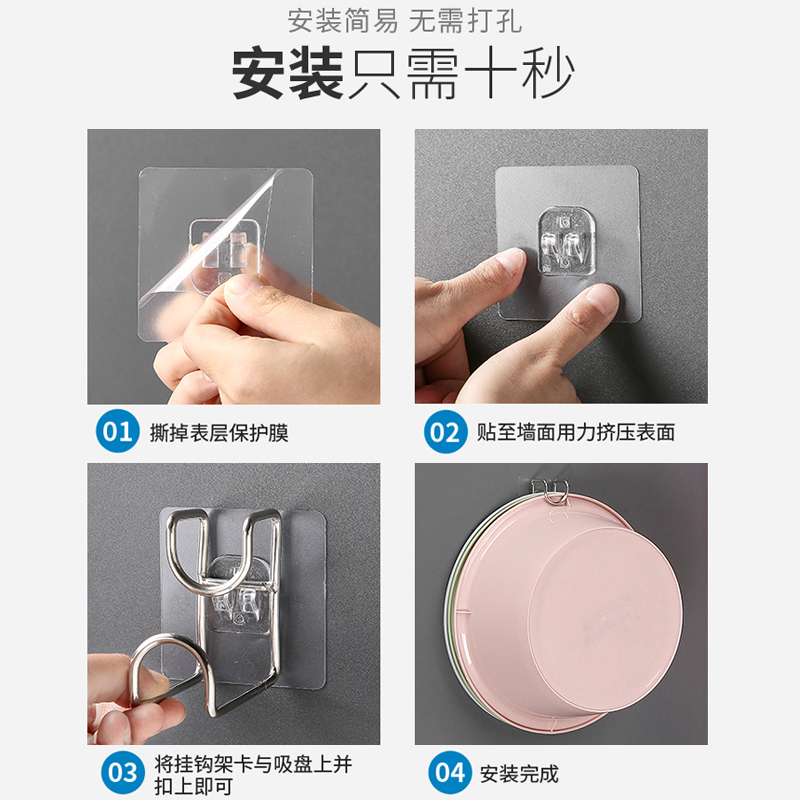 安装简易 无需打孔

安装只需十秒

01 撕掉表层保护膜

02 贴至墙面用力挤压表面

03 将挂钩架卡与吸盘上并扣上即可

04 安装完成