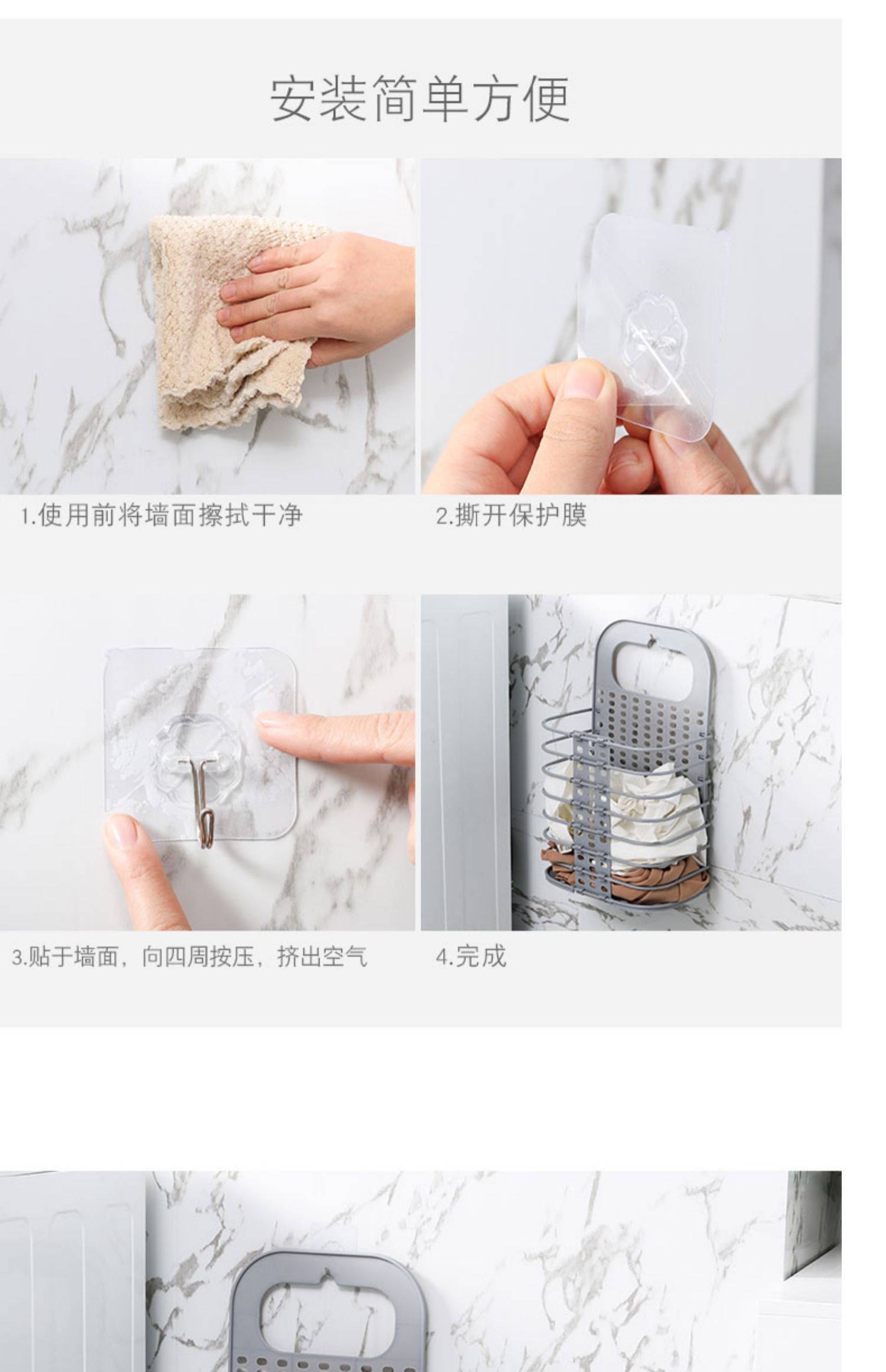 安装简单方便

1.使用前将墙面擦拭干净

2.撕开保护膜

3.贴于墙面，向四周按压，挤出空气

4.完成