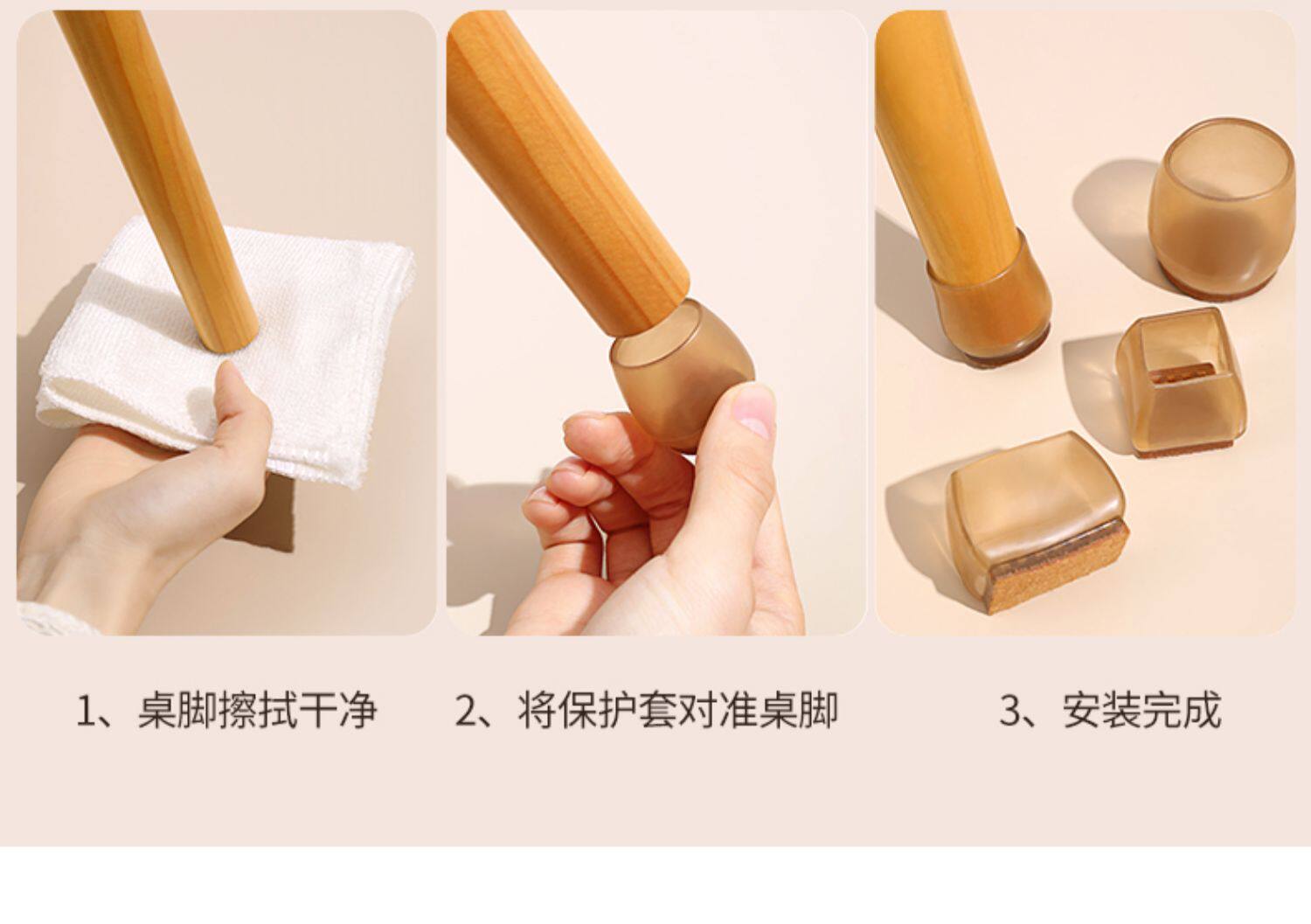 1、桌脚擦拭干净

2、将保护套对准桌脚

3、安装完成